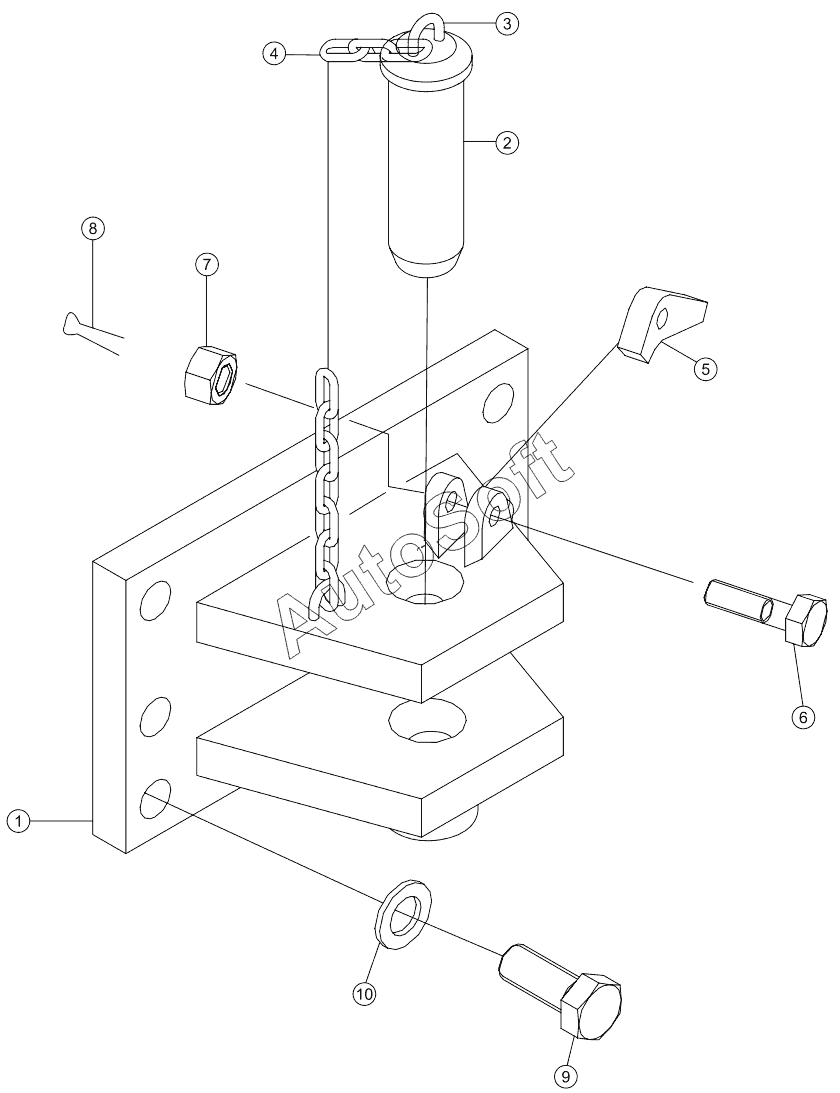 3
4
2
8
7
5
AutoSoft
6
1
10
9