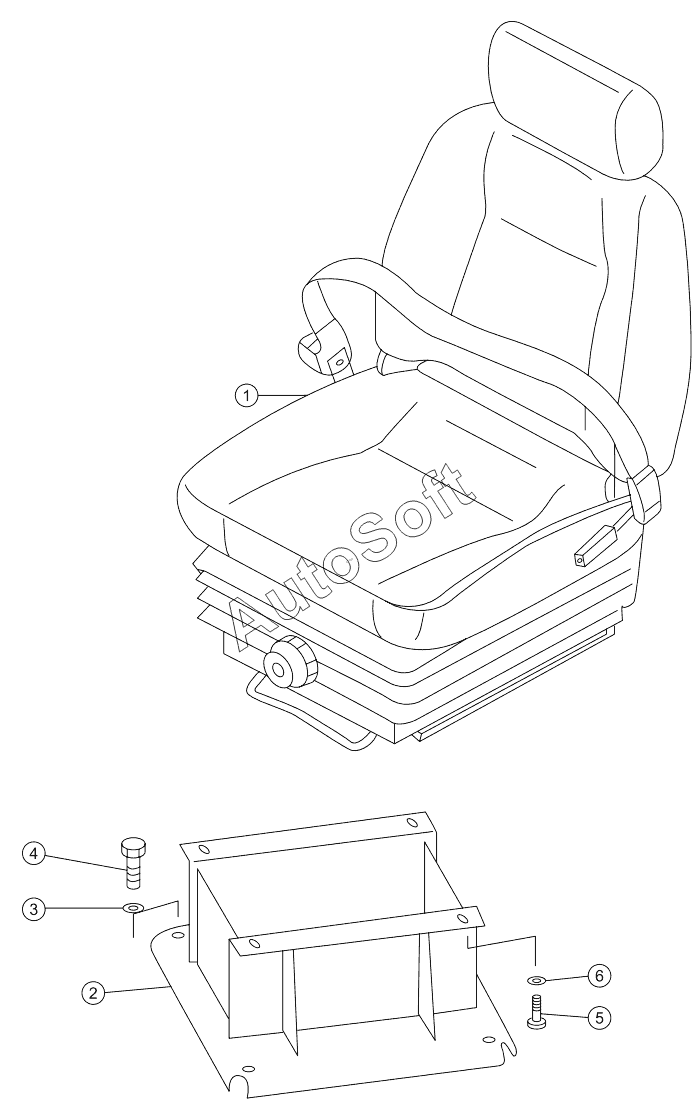 1

AutoSoft

4

3

2

6

5