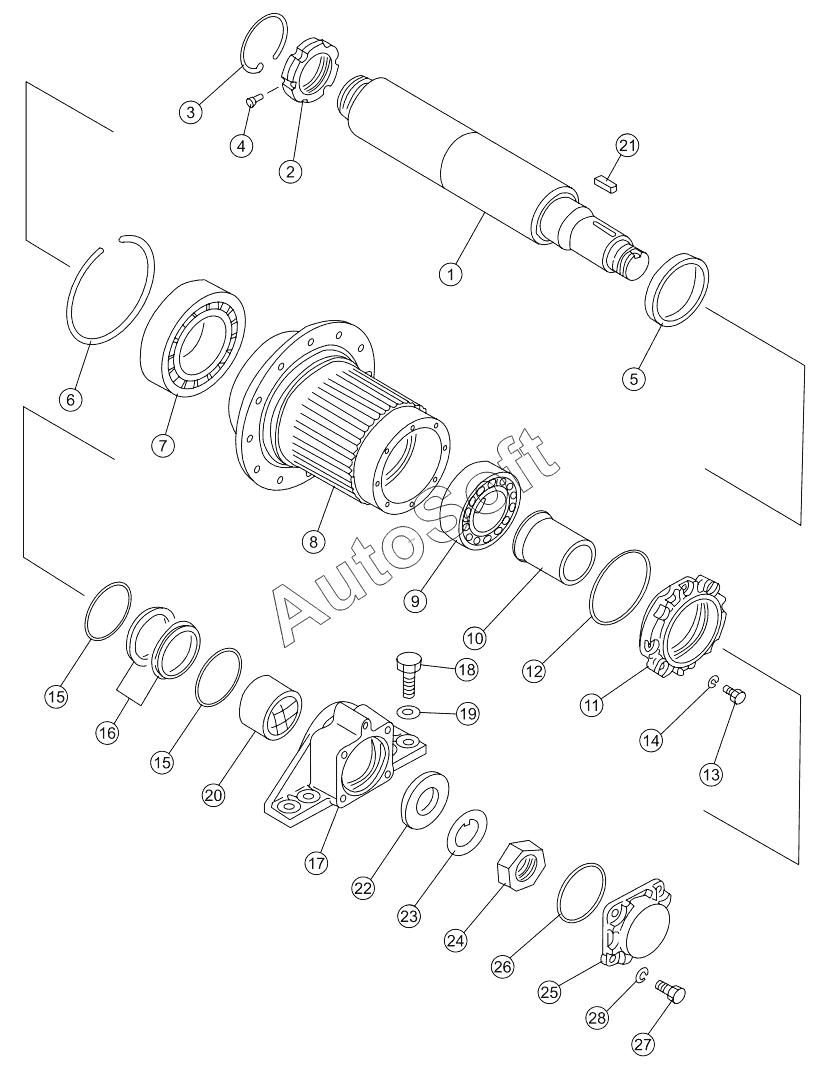 3
4
2
21
1
5
6
7
8
AutoSoft
9
10
12
11
14
13
15
16
15
20
18
19
17
22
23
24
26
25
28
27