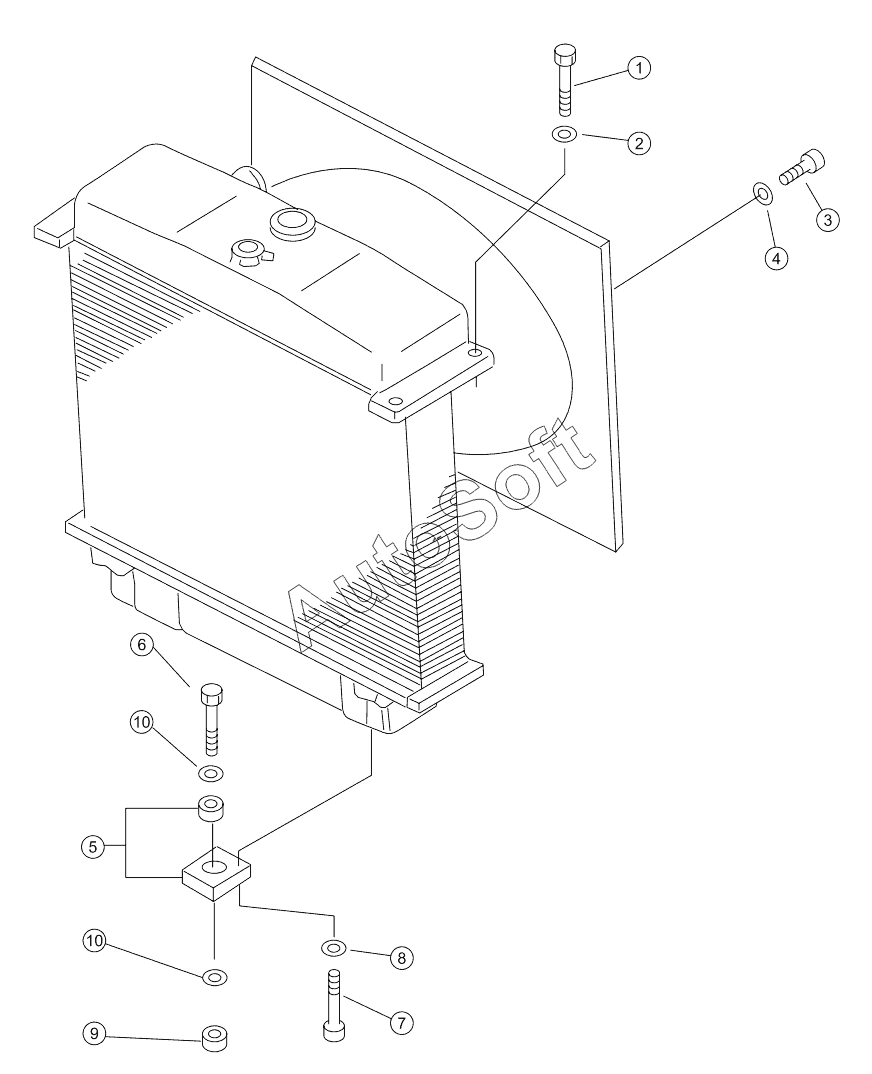 1
2
3
4
AutoSoft
6
10
5
10
8
7
9