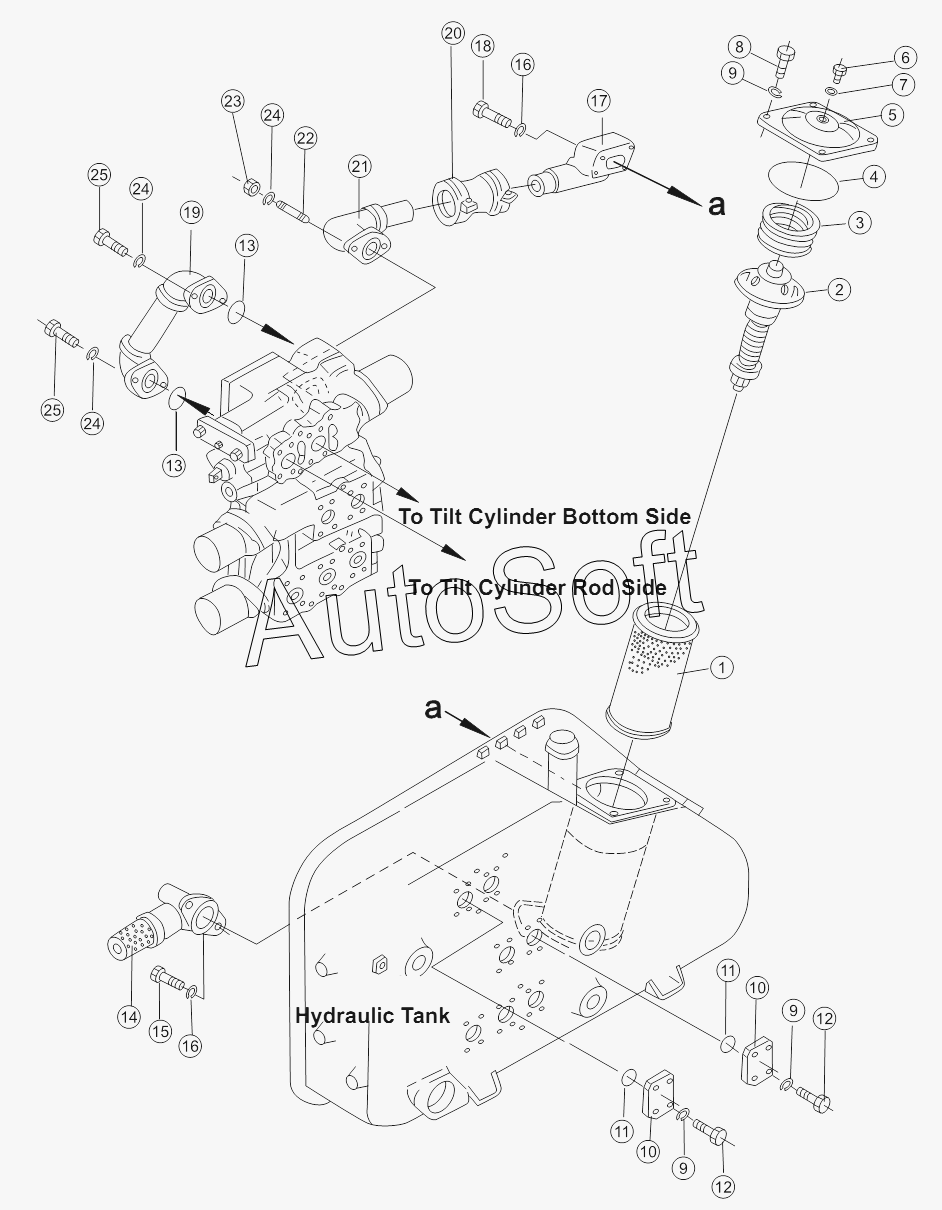 20
18
16
17
8
6
9
7
5
4
3
2
23
24
22
21
a
25
24
19
13
25
24
13
To Tilt Cylinder Bottom Side
To Tilt Cylinder Rod Side
AutoSoft
1
a
14
15
16
Hydraulic Tank
11
10
9
12
11
10
9
12