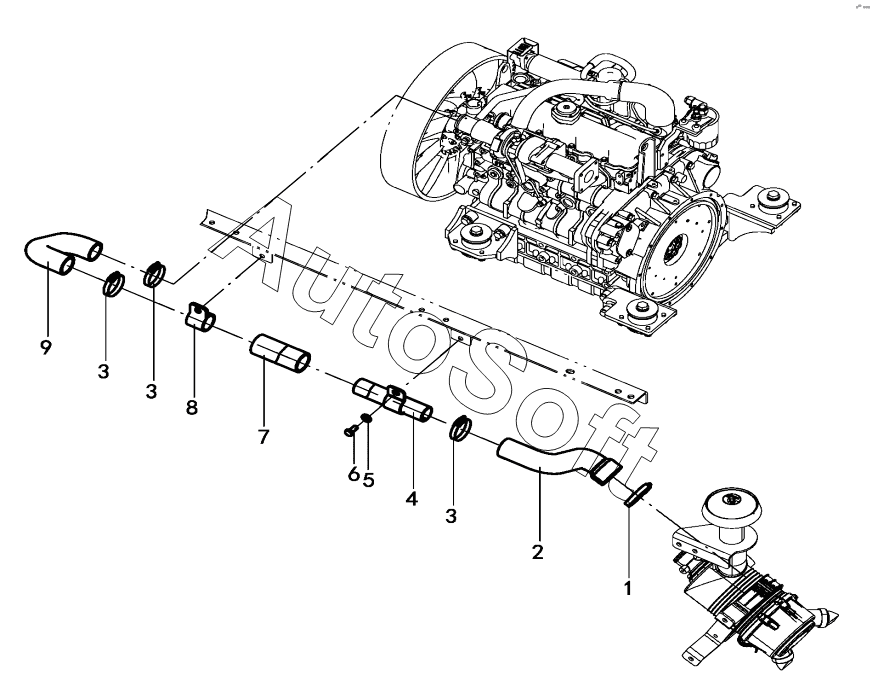 AutoSoft

9
3
3
8
7
6
5
4
3
2
1