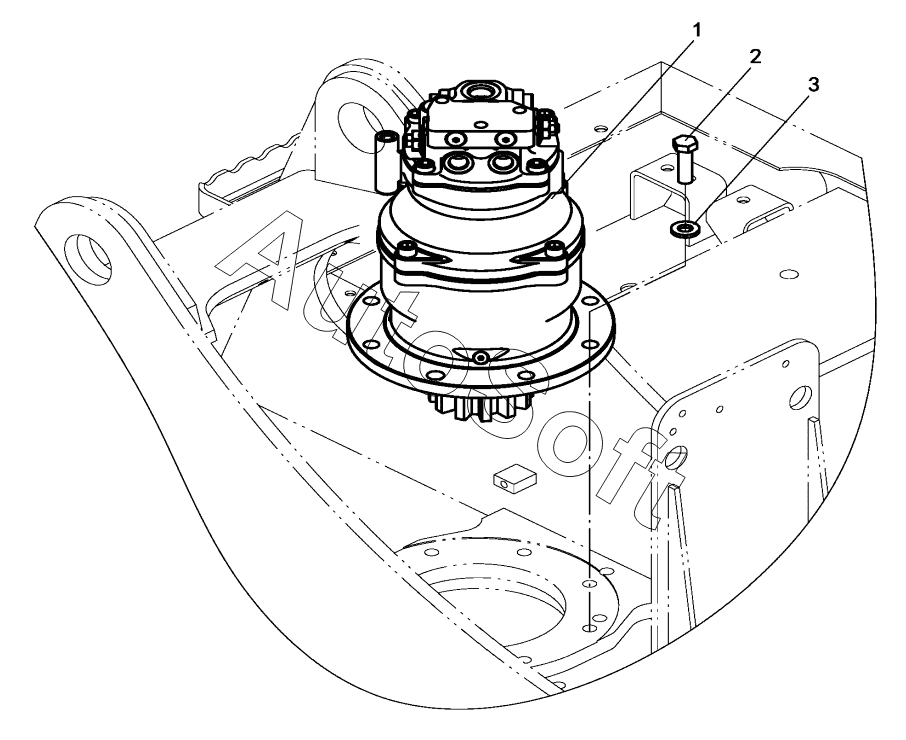 1
2
3
AutoSoft