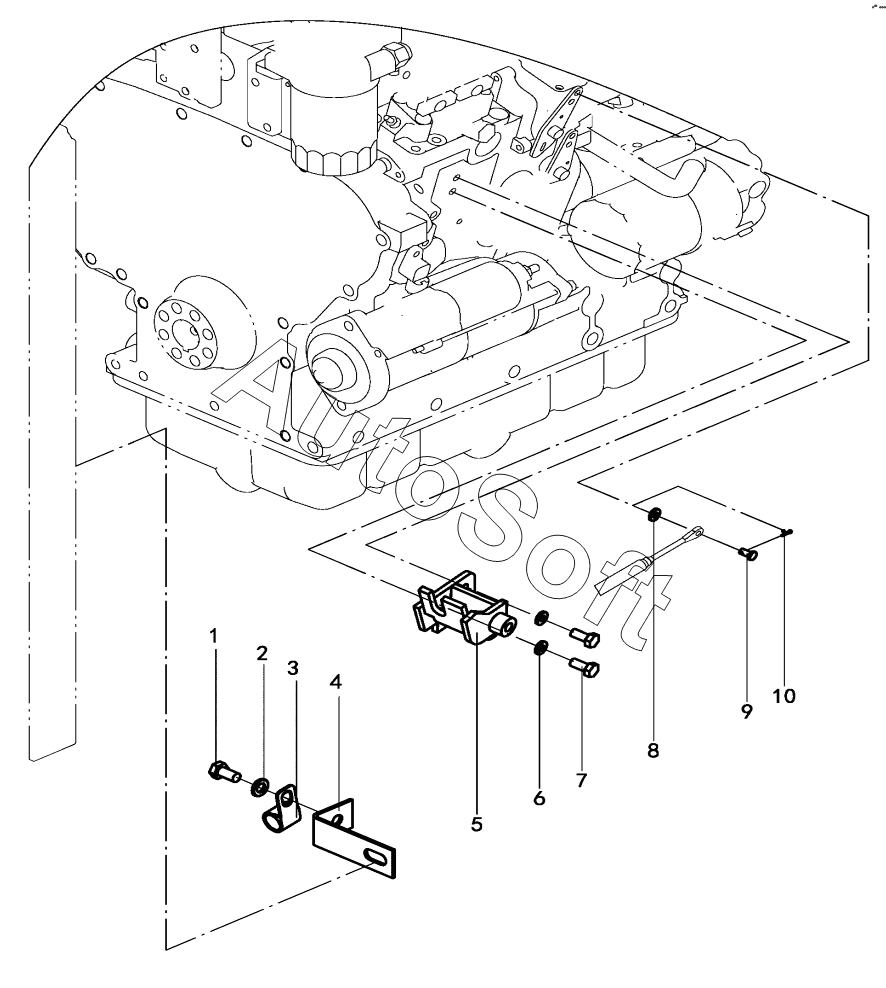 AutoSoft

1
2
3
4
5
6
7
8
9
10