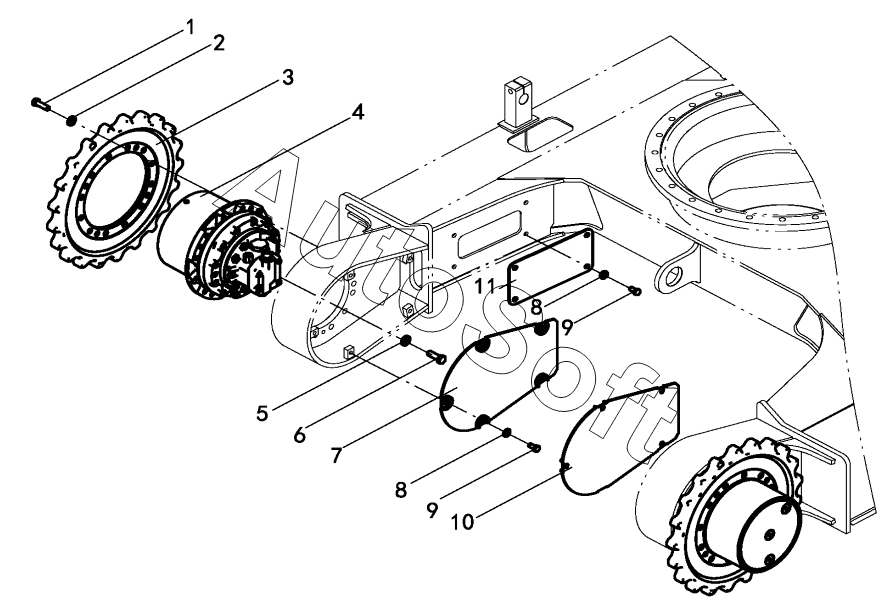 1
2
3
4
11
8
9
5
6
7
8
9
10
AutoSoft