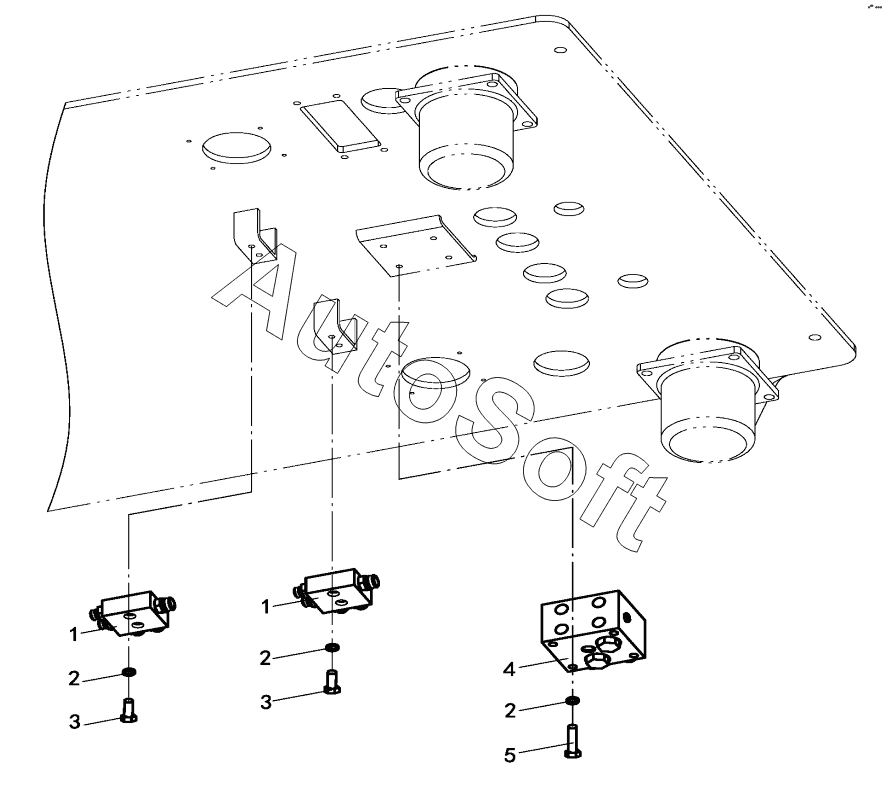 AutoSoft

1
2
3
1
2
3
4
2
5