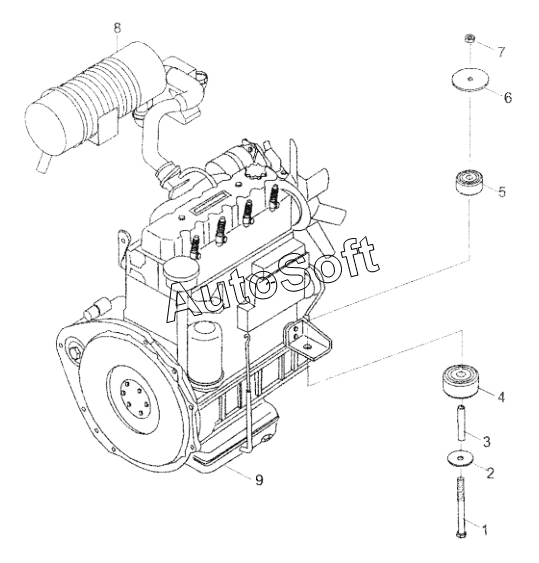 8
7
6
5
AutoSoft
4
3
2
9
1