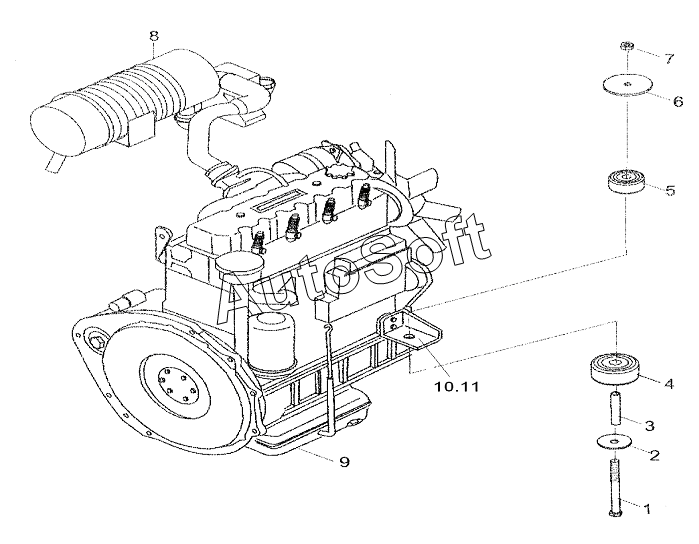 8
7
6
5
AutoSoft
10.11
4
3
2
9
1