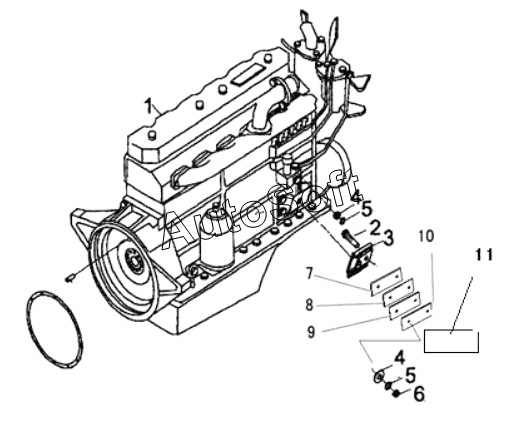 1
AutoSoft
4
5
2
3
10
11
7
8
9
4
5
6