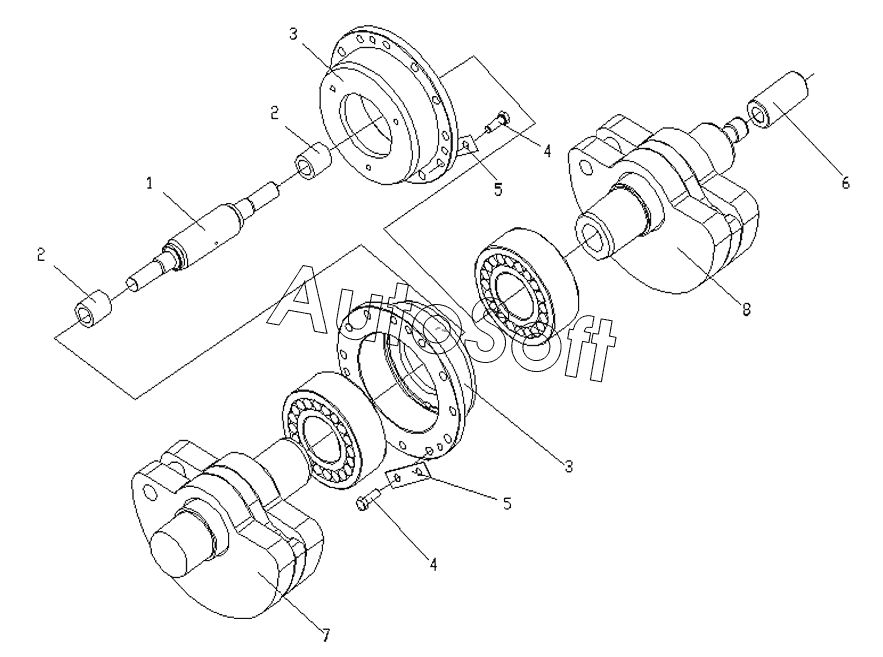 3
2
4
5
6
1
2
8
AutoSoft
3
5
4
7