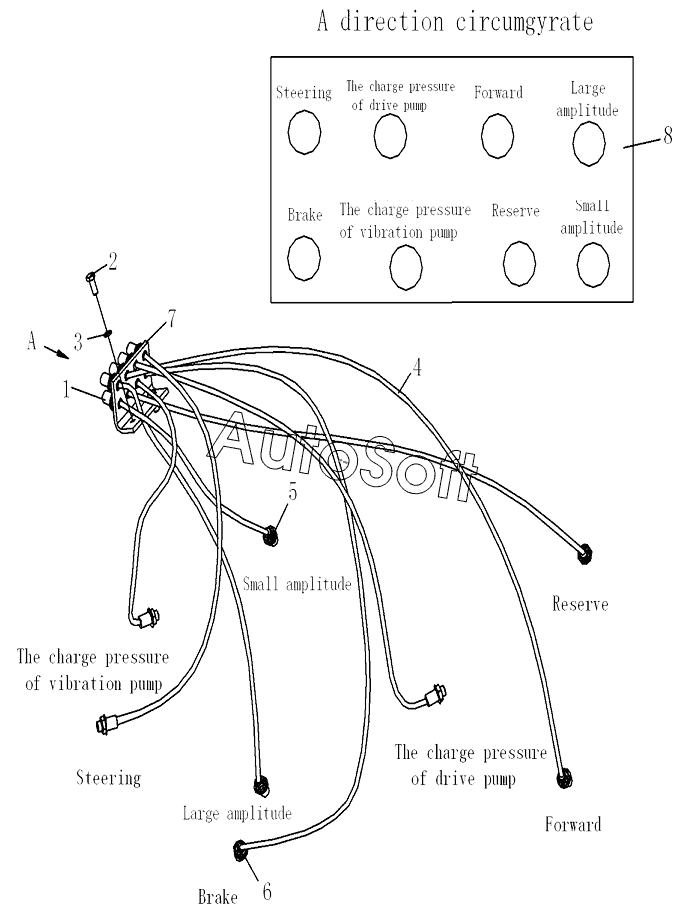 A direction circumgyrate

Steering
The charge pressure of drive pump
Forward
Large amplitude
8

Brake
The charge pressure of vibration pump
Reserve
Small amplitude

2
A
3
7
1
4
AutoSoft
5
Small amplitude
Reserve
The charge pressure of vibration pump
Steering
The charge pressure of drive pump
Large amplitude
Forward
Brake
6