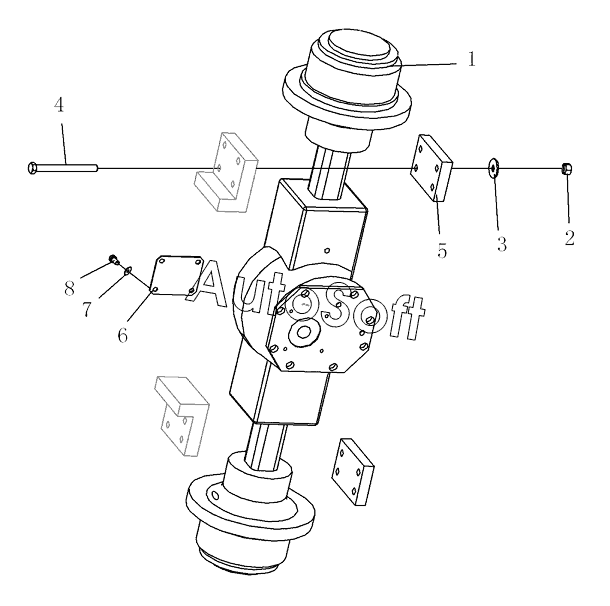 1
4
5
3
2
8
7
6
AutoSoft