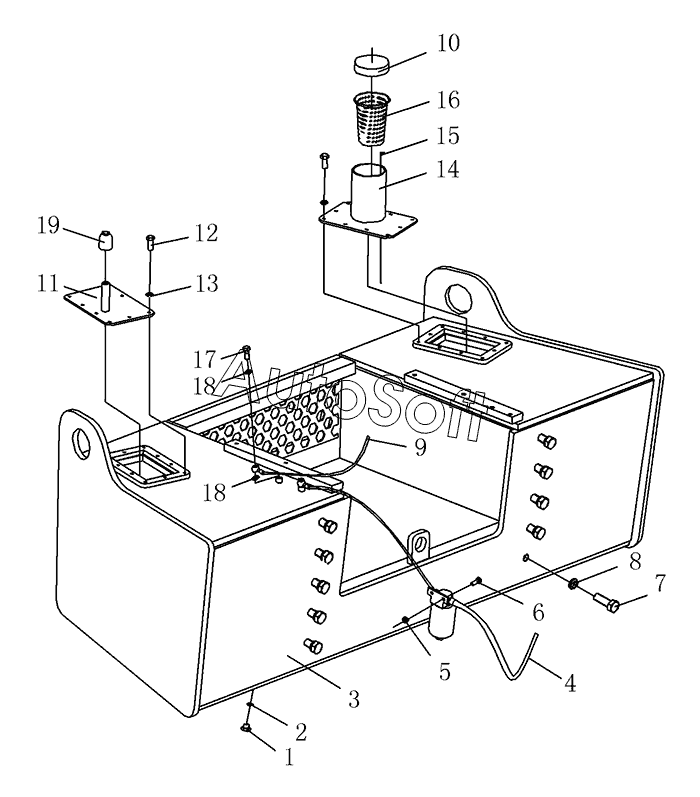 10
16
15
14
19
12
11
13
17
18
AutoSoft
9
18
8
7
6
5
4
3
2
1