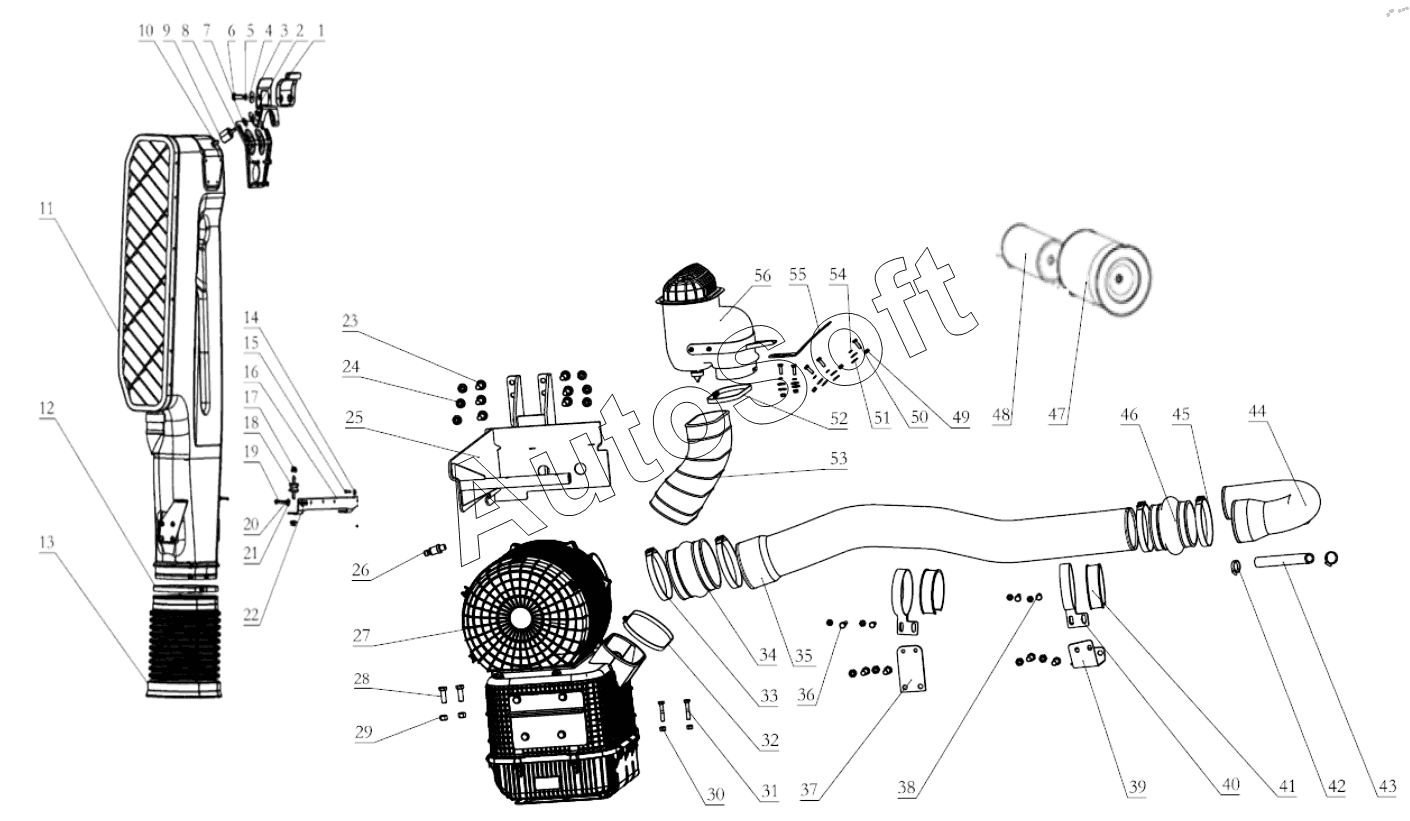 10 9 8 7 6 5 4 3 2 1
11
12
13
14
15
16
17
18
19
20
21
22
23
24
25
26
27
28
29
30
31
32
33
34
35
36
37
38
39
40
41
42
43
44
45
46
47
48
49
50
51
52
53
54
55
56
Autosoft