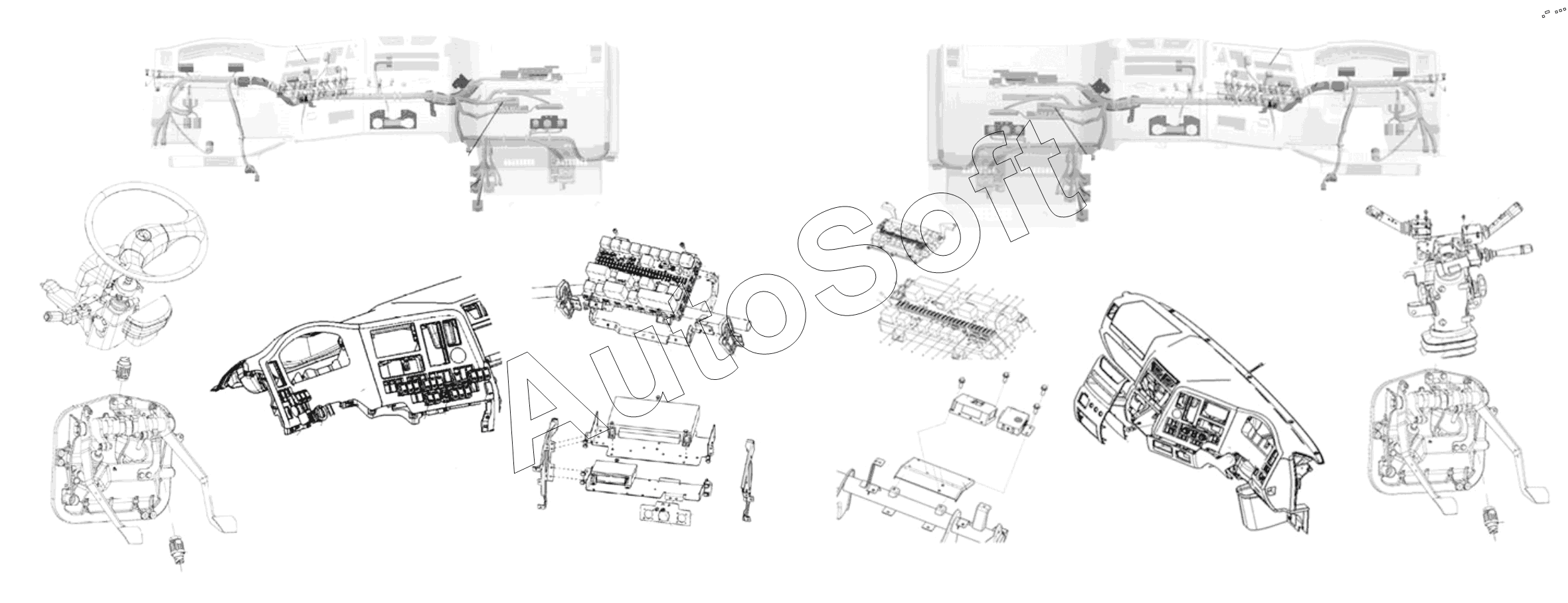 AutoSoft