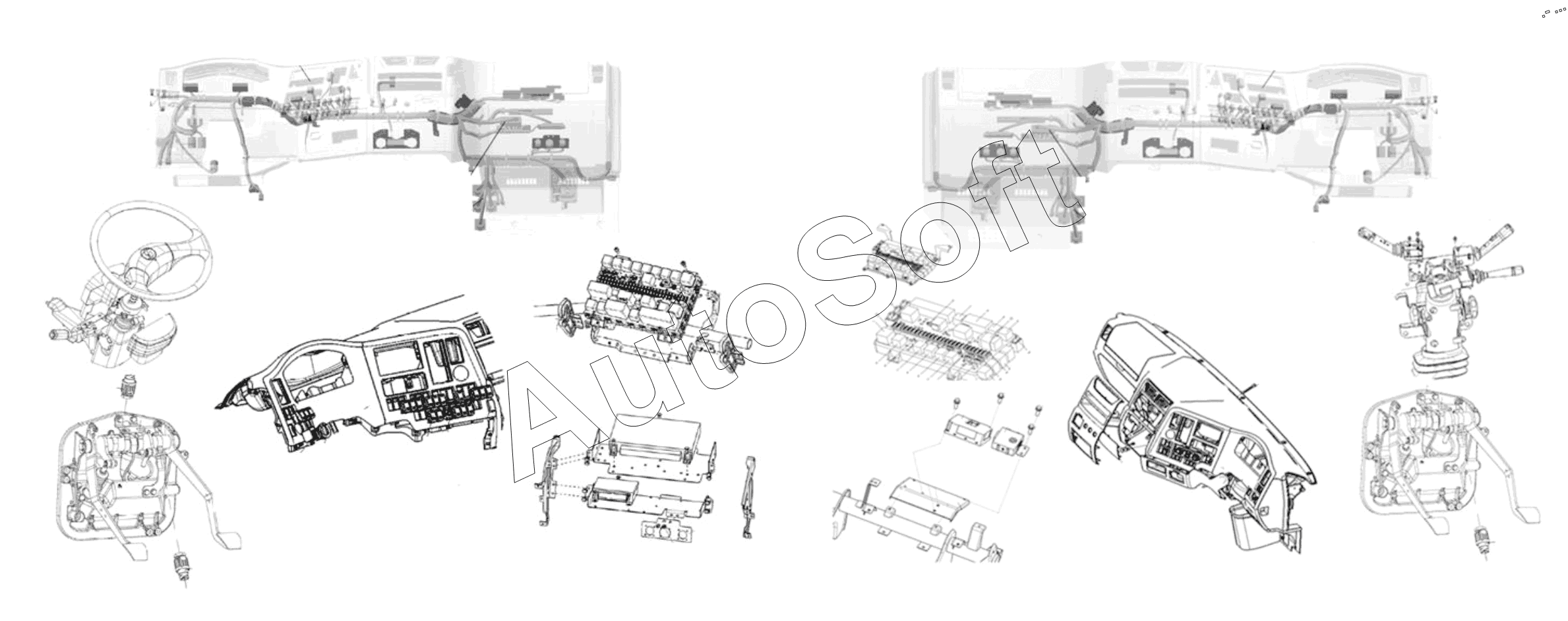 AutoSoft