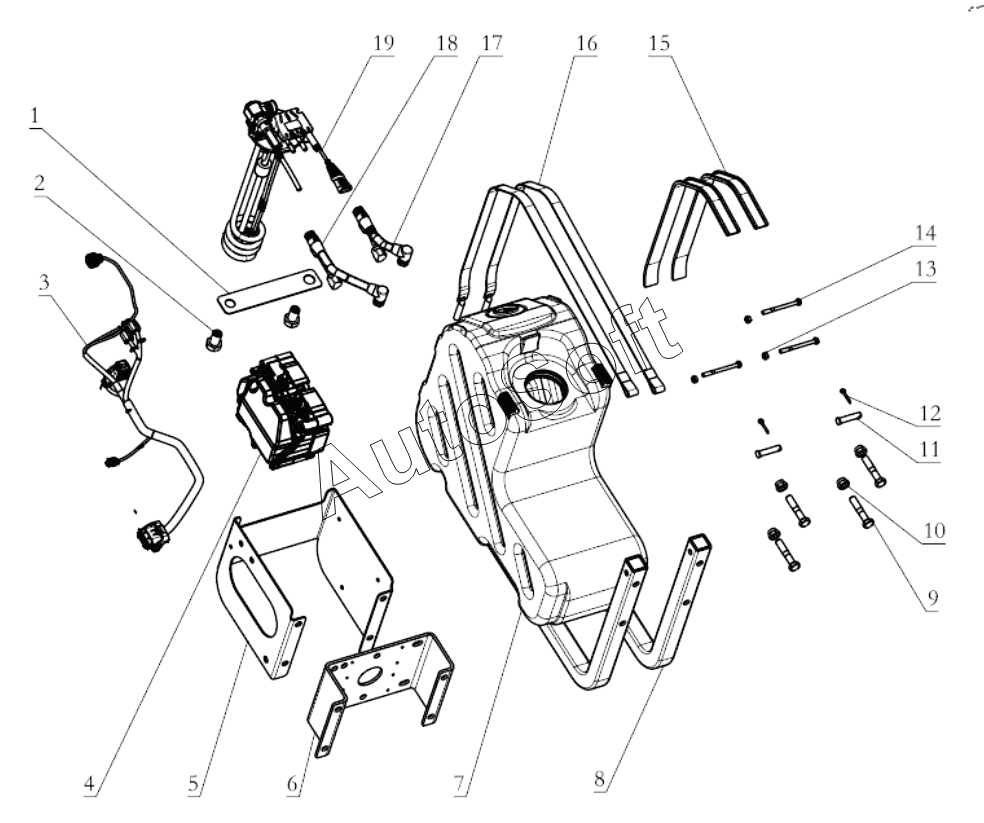 19 18 17 16 15
1
2
3
14
13
12
11
10
9
Autosoft
4 5 6 7 8