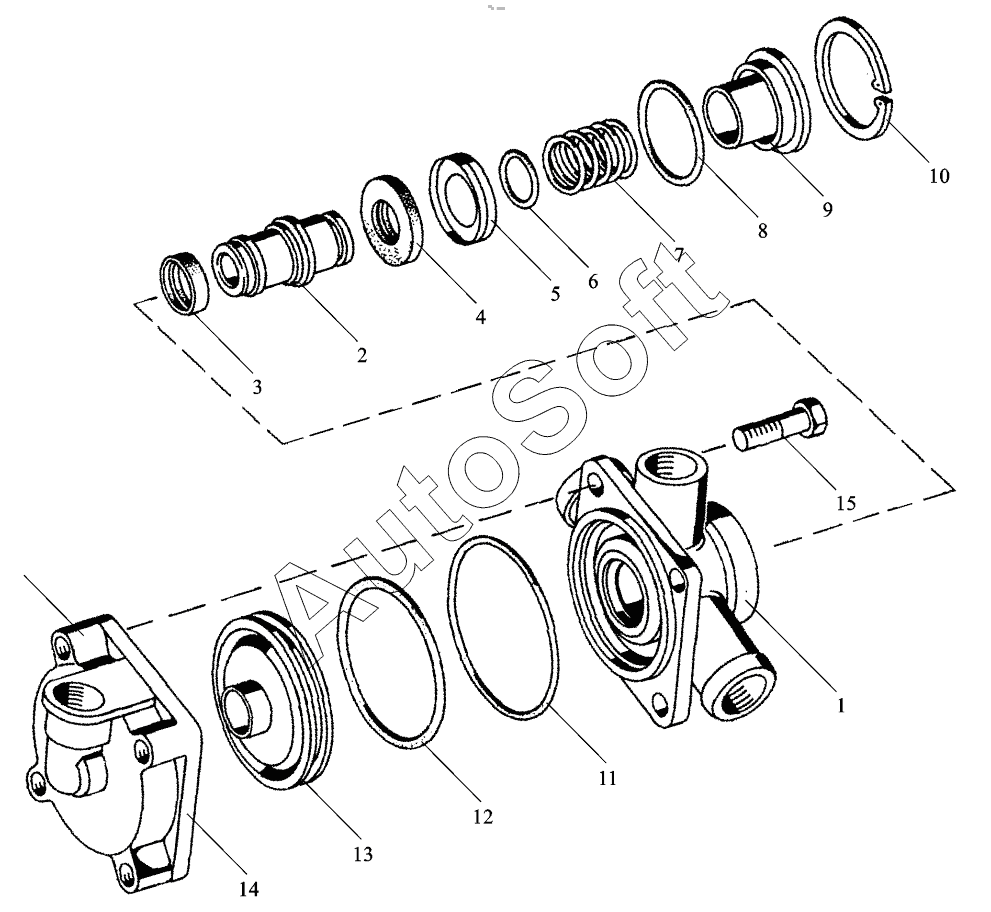 10
9
8
7
6
5
4
2
3
15
1
11
12
13
14
AutoSoft