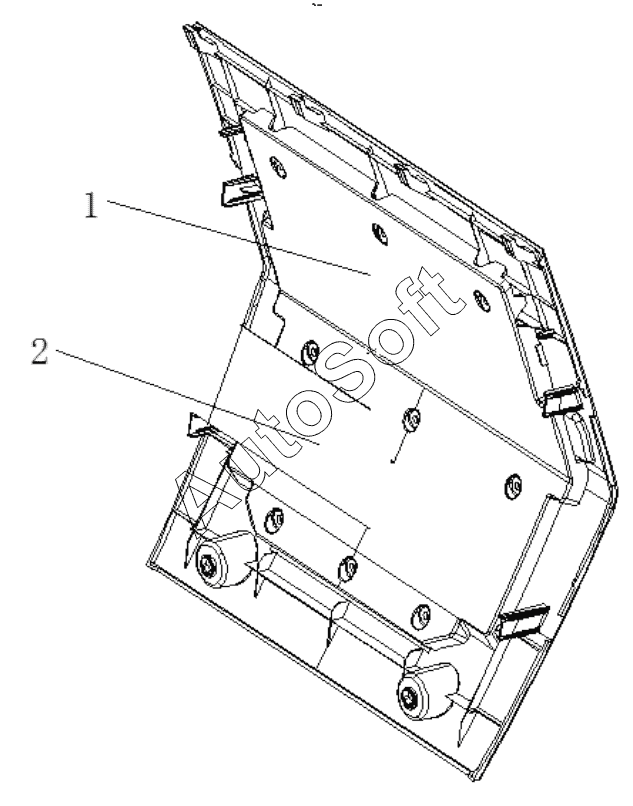 1

2

AutoSoft