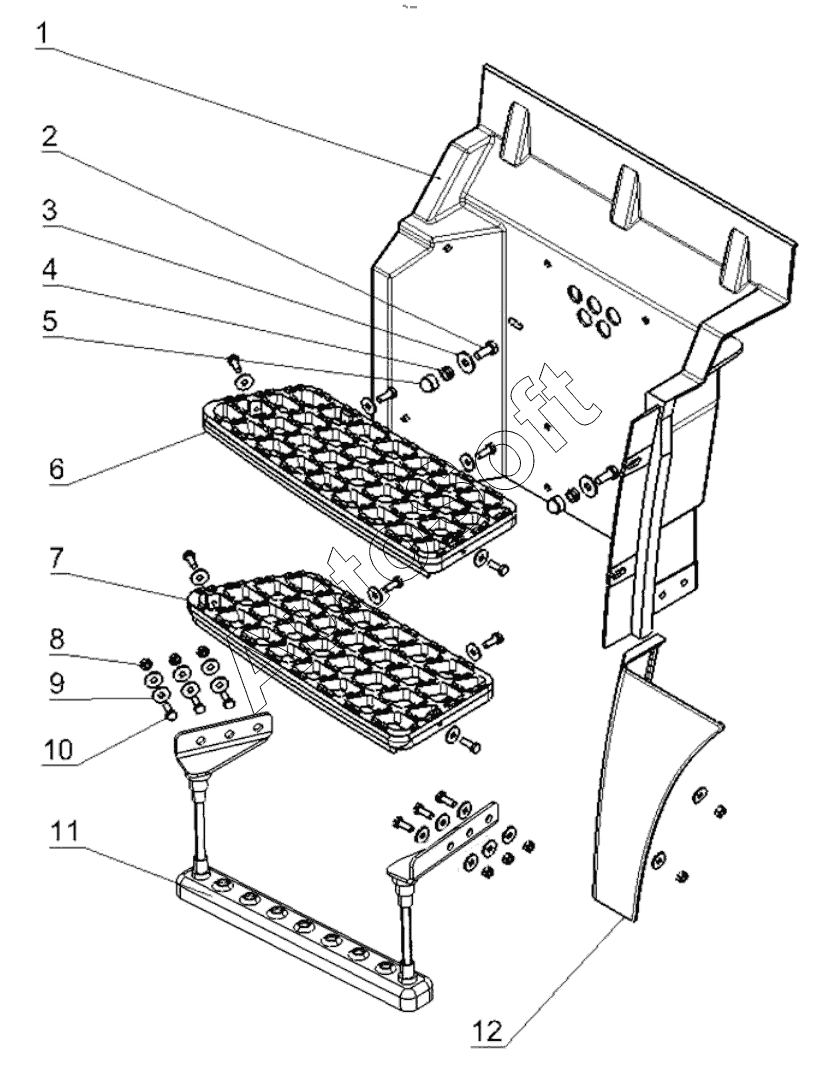 1
2
3
4
5
6
7
8
9
10
11
12
Autosoft