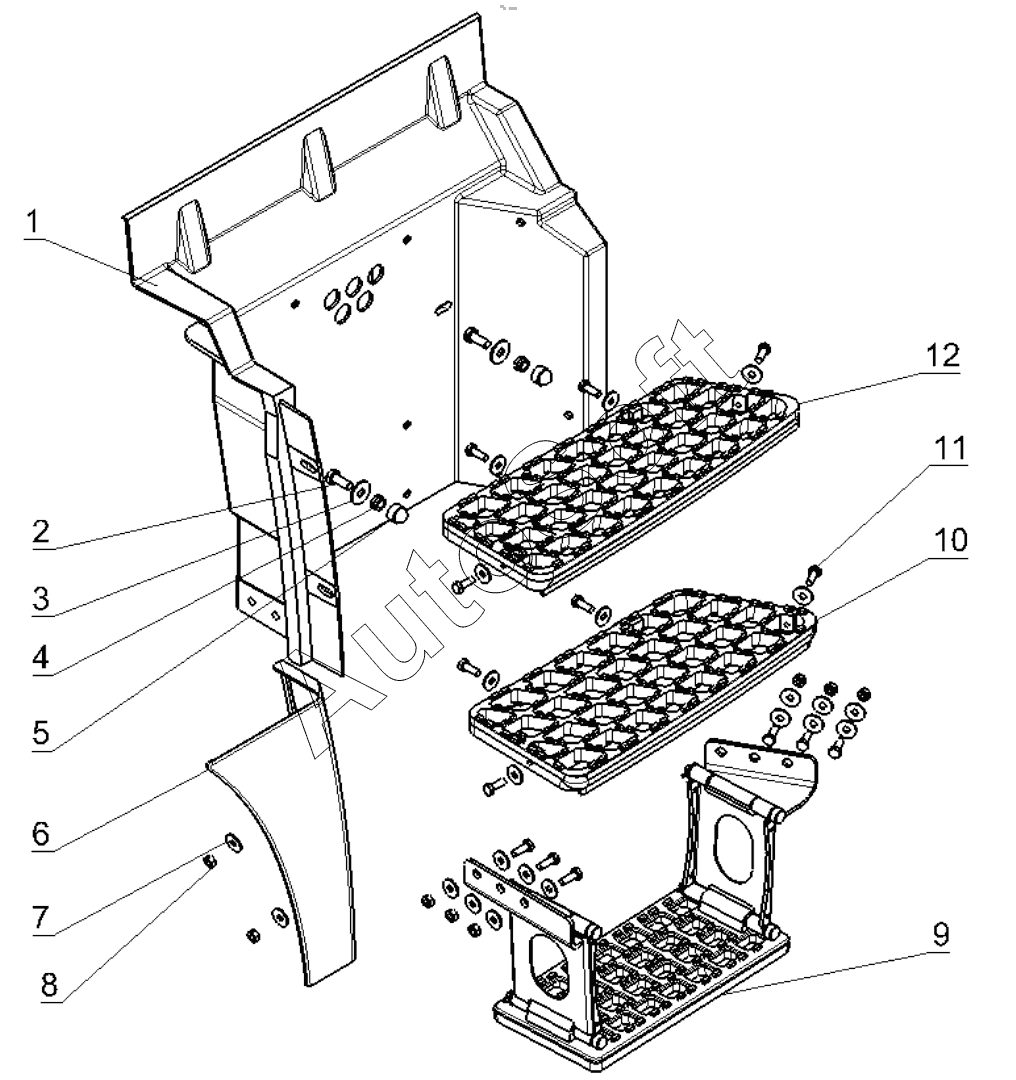 1
2
3
4
5
6
7
8
12
11
10
9
AutoSoft