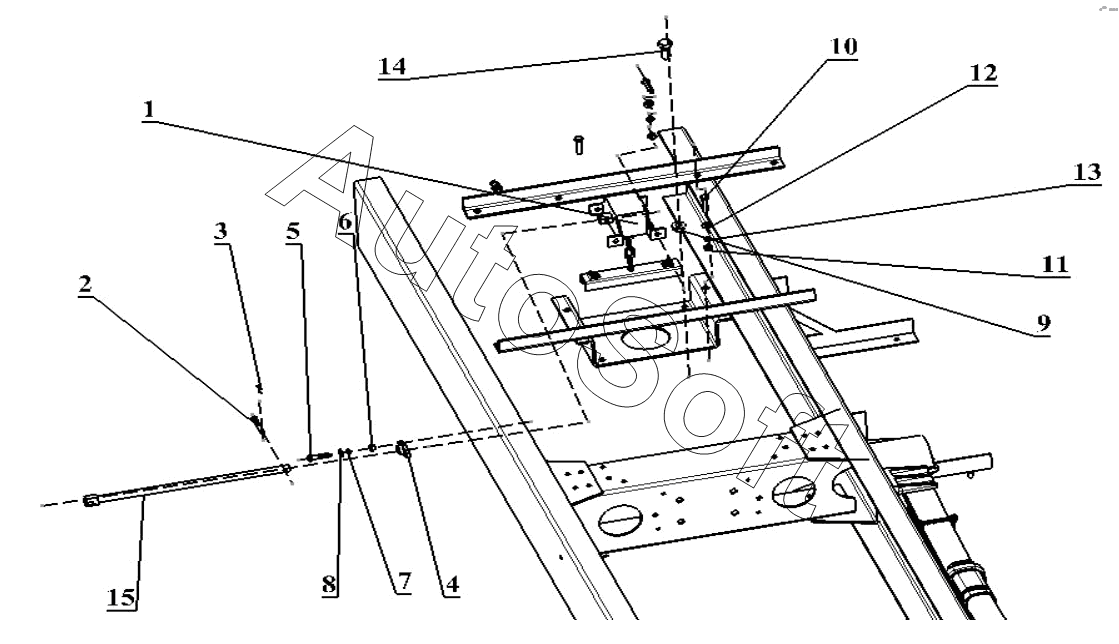 14
10
12
1
13
3
5
6
11
2
9
15
8
7
4
AutoSoft