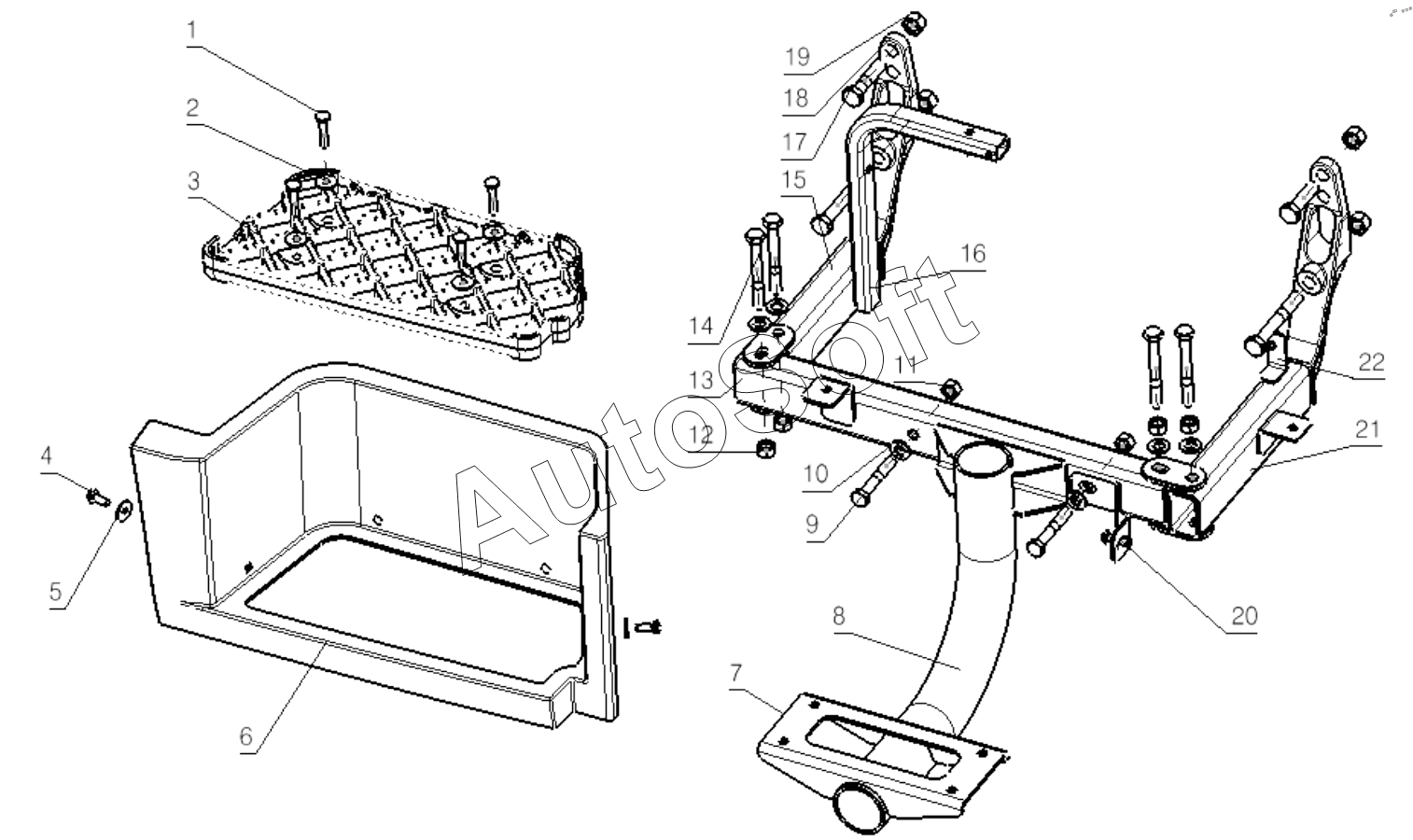 1
2
3
4
5
6
19
18
17
15
16
14
13
11
12
10
9
8
7
22
21
20
AutoSoft