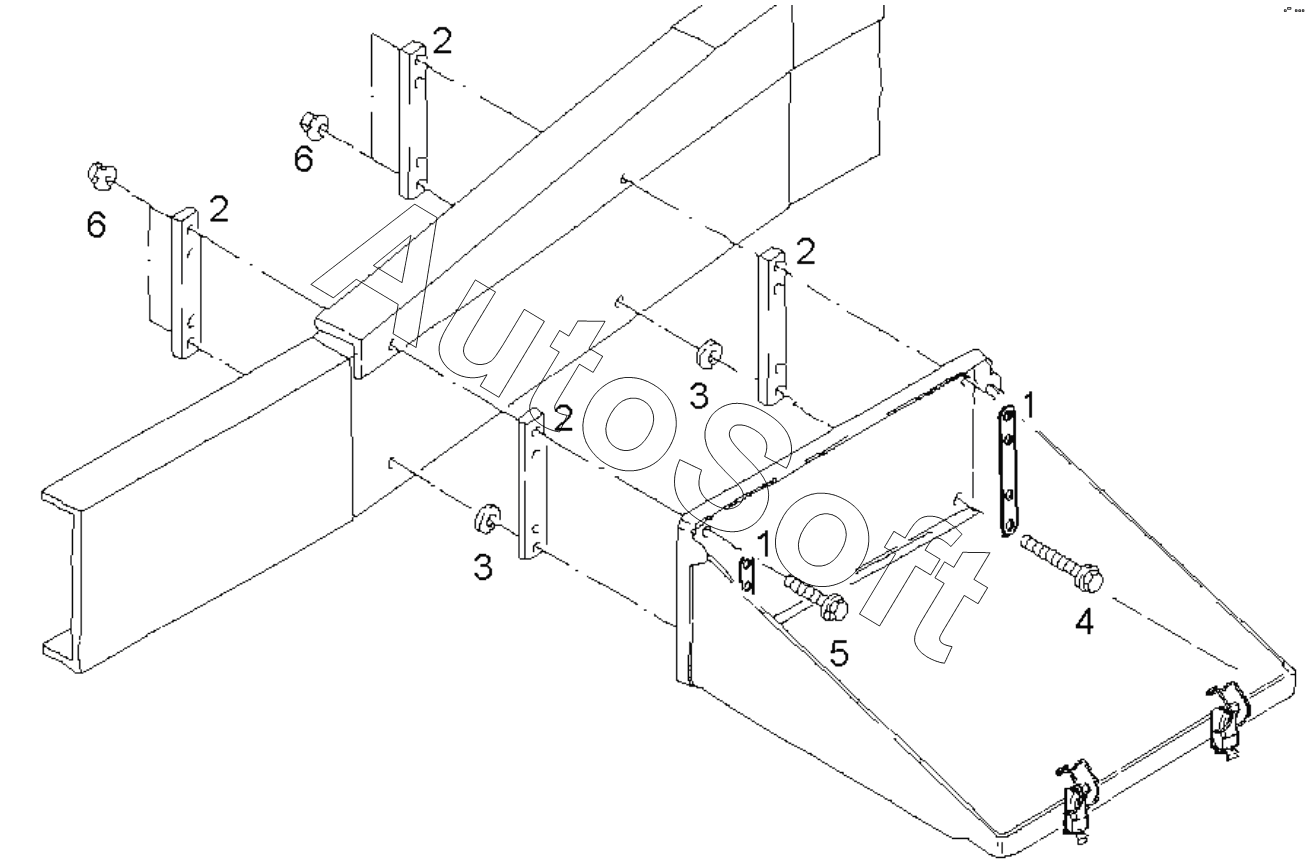 2
6
6
2
2
3
2
1
3
1
4
5
AutoSoft