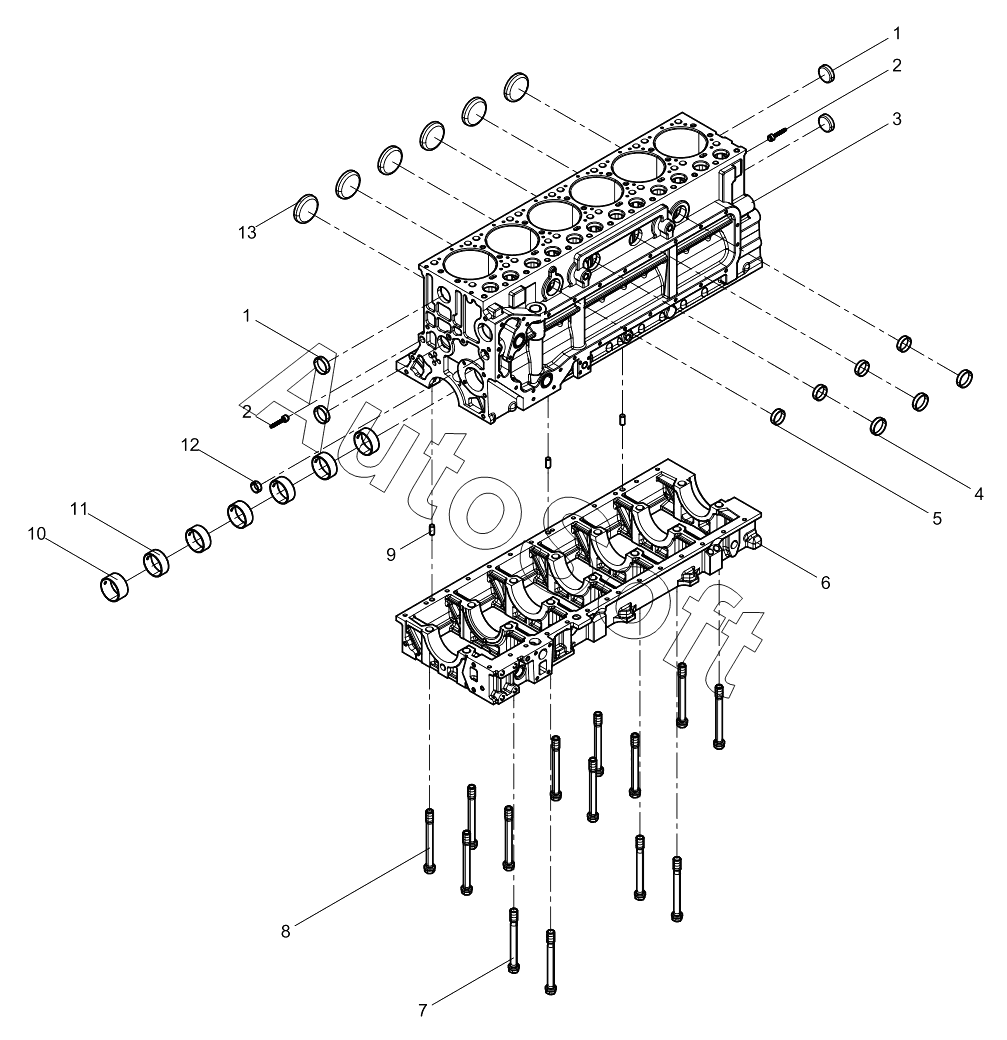 1
2
3
13
1
2
12
11
10
9
4
5
6
8
7
AutoSoft