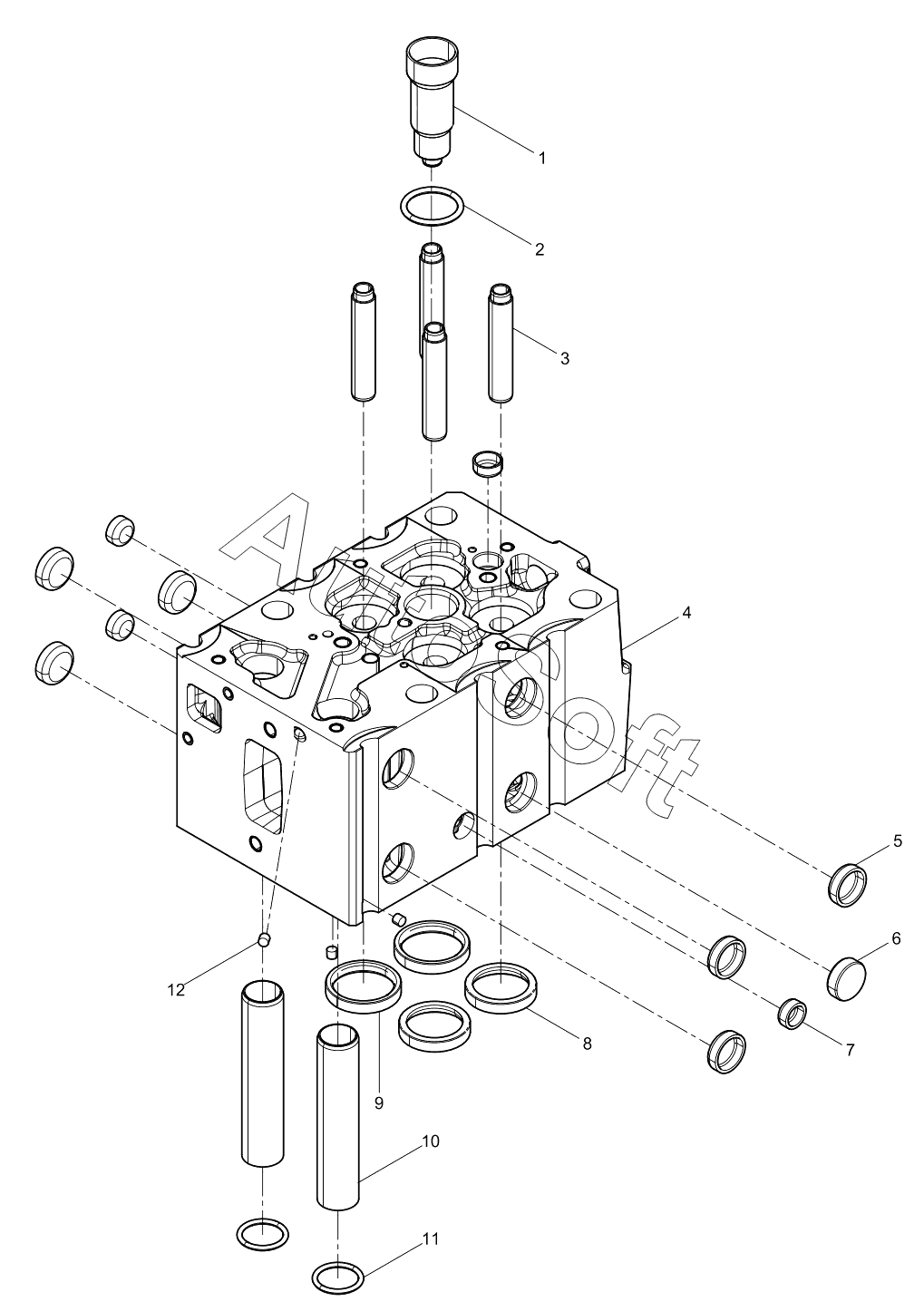 1
2
3
4
AutoSoft
5
6
7
8
9
10
11
12