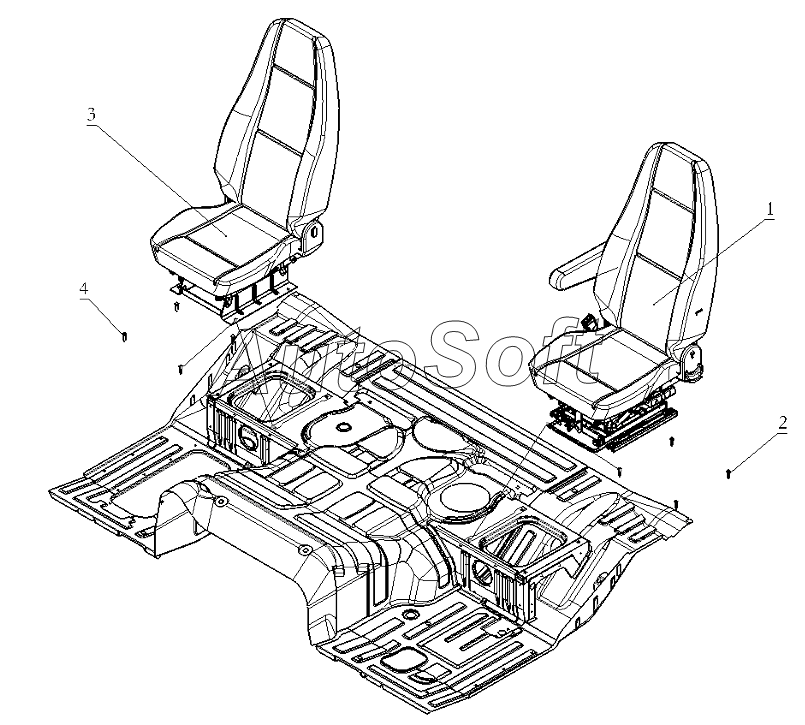 3

1

4

AutoSoft

2