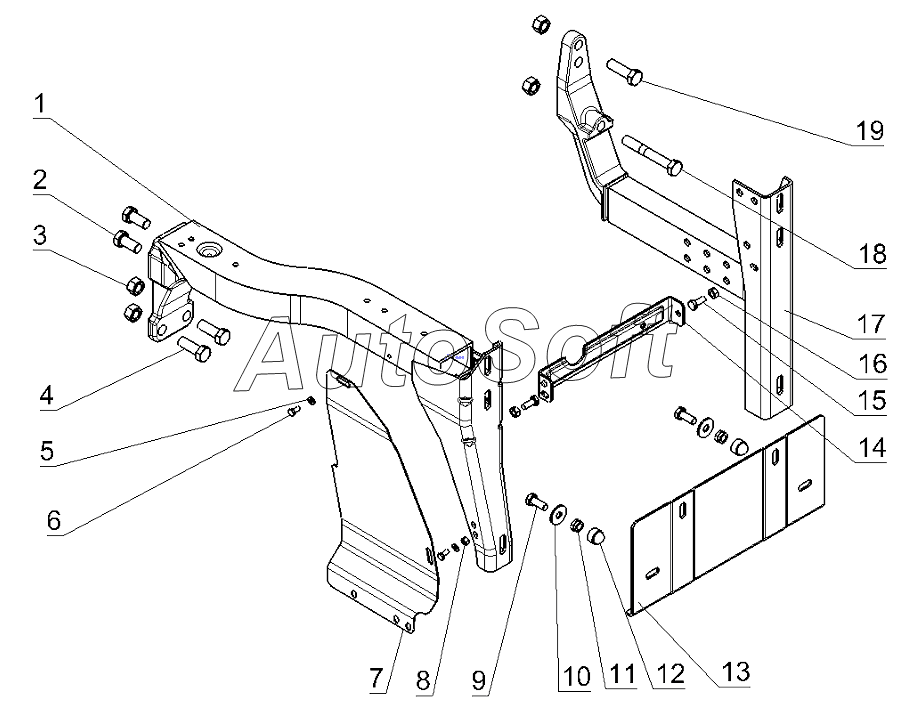 1
2
3
4
5
6
7
8
9
10
11
12
13
14
15
16
17
18
19
AutoSoft