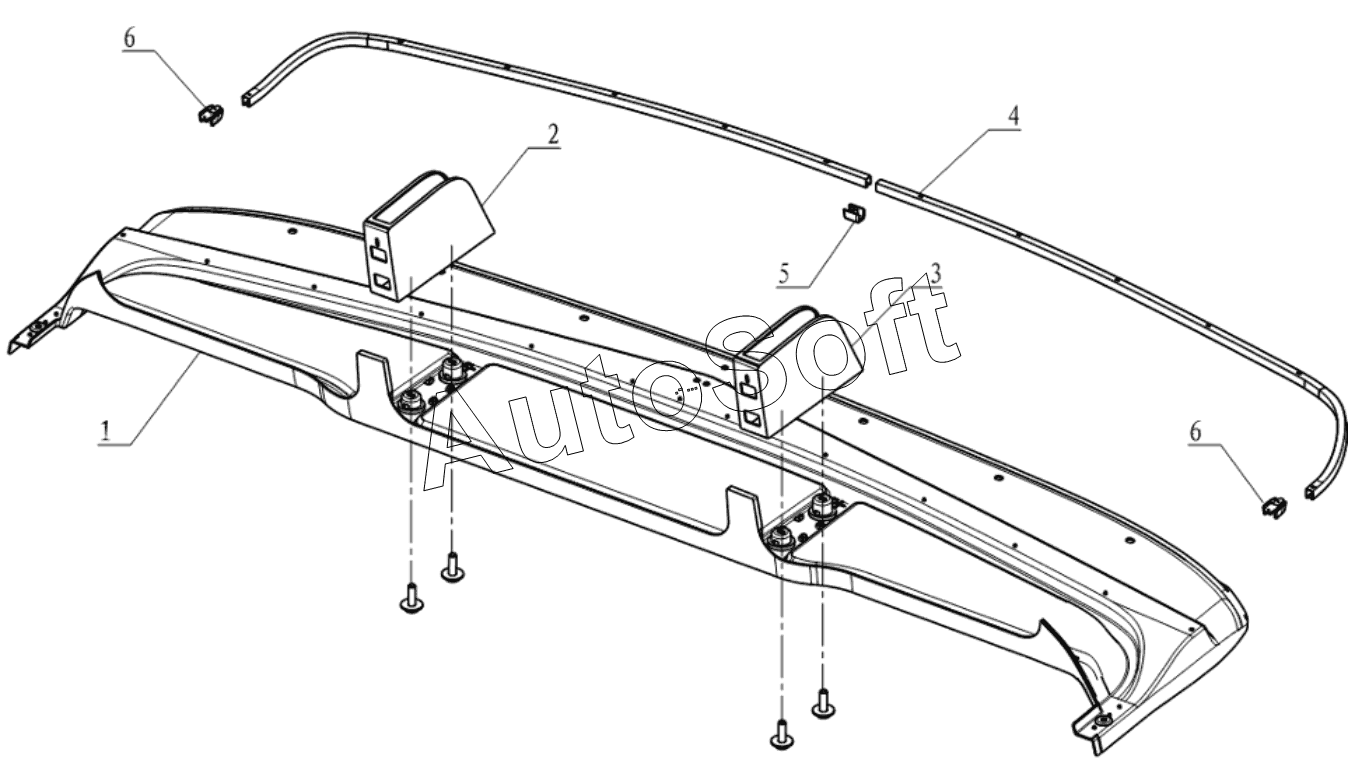 6
2
4
5
3
AutoSoft
1
6