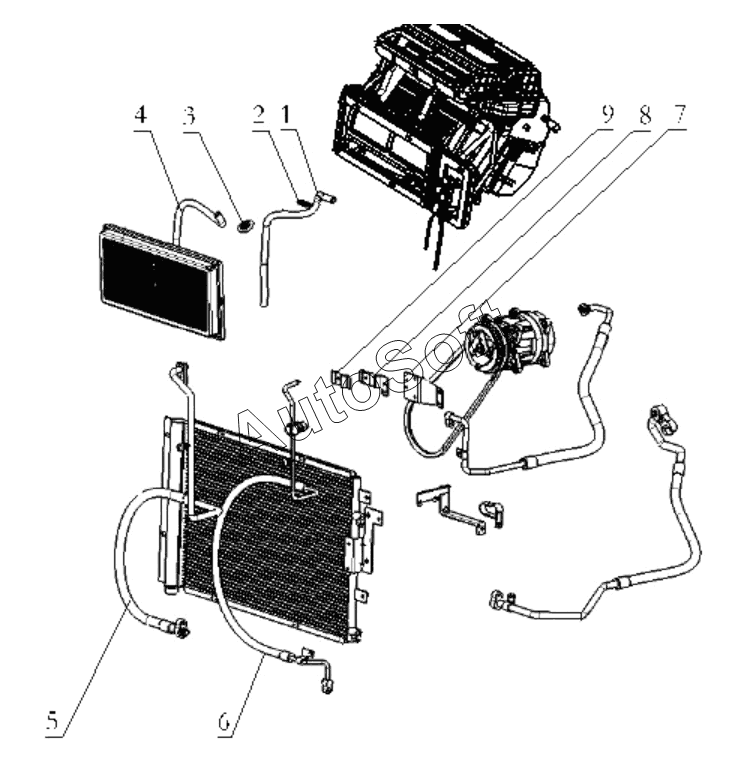 4
3
2
1
9
8
7
AutoSoft
5
6