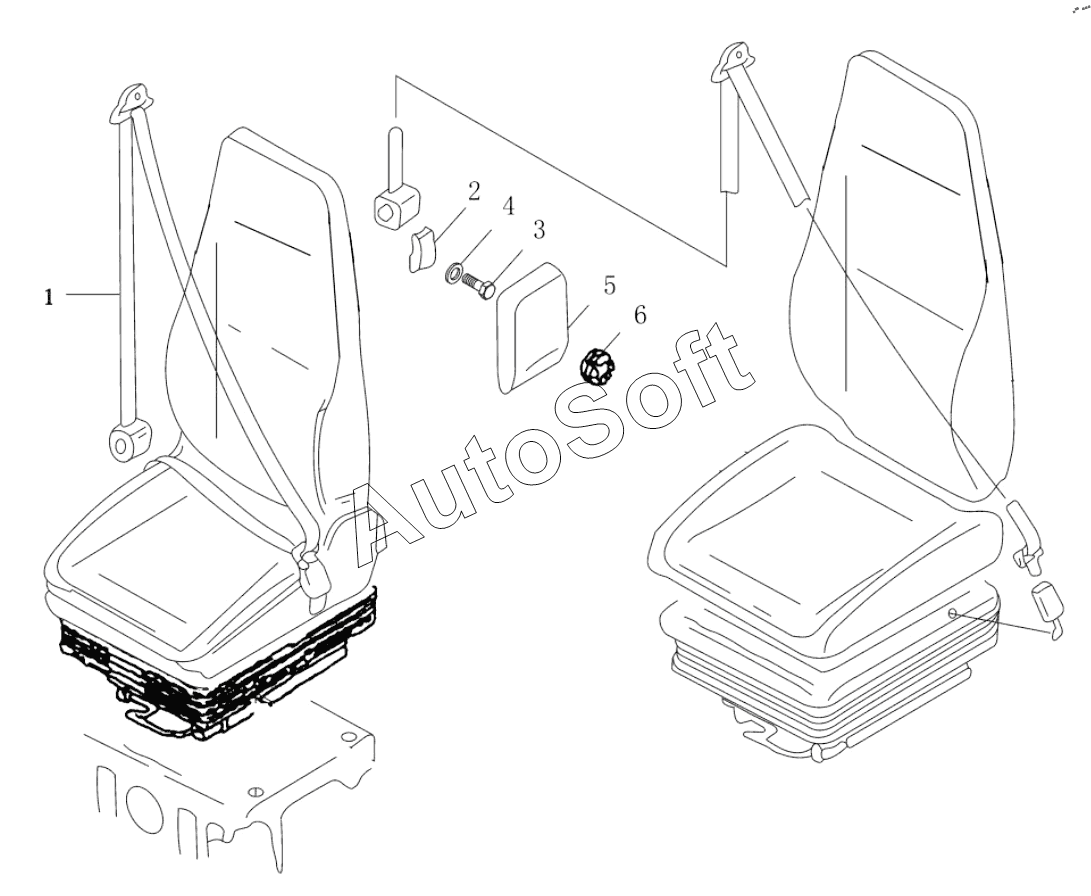 1
2
4
3
5
6
AutoSoft