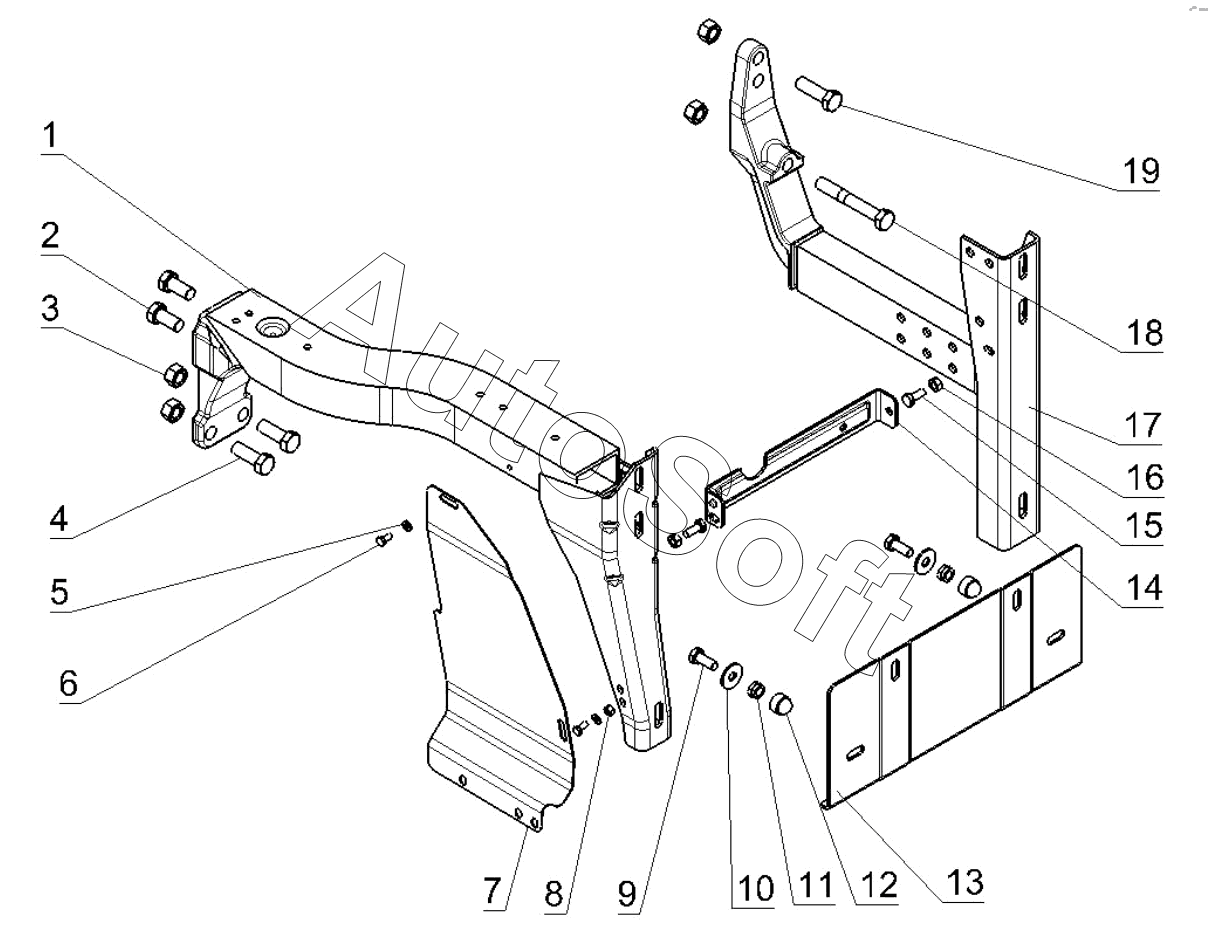 1
2
3
4
5
6
7
8
9
10
11
12
13
14
15
16
17
18
19
AutoSoft