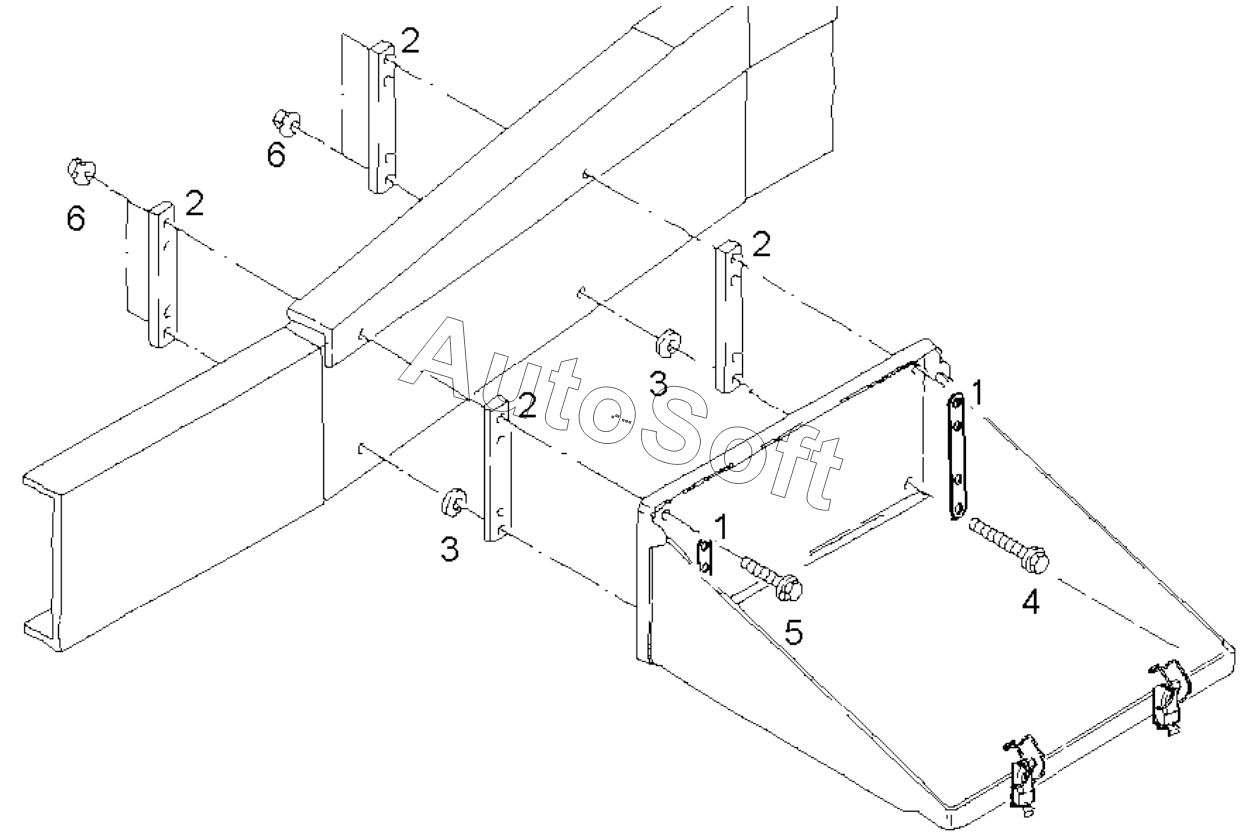 2
6
6
2
2
AutoSoft
3
2
1
3
1
4
5