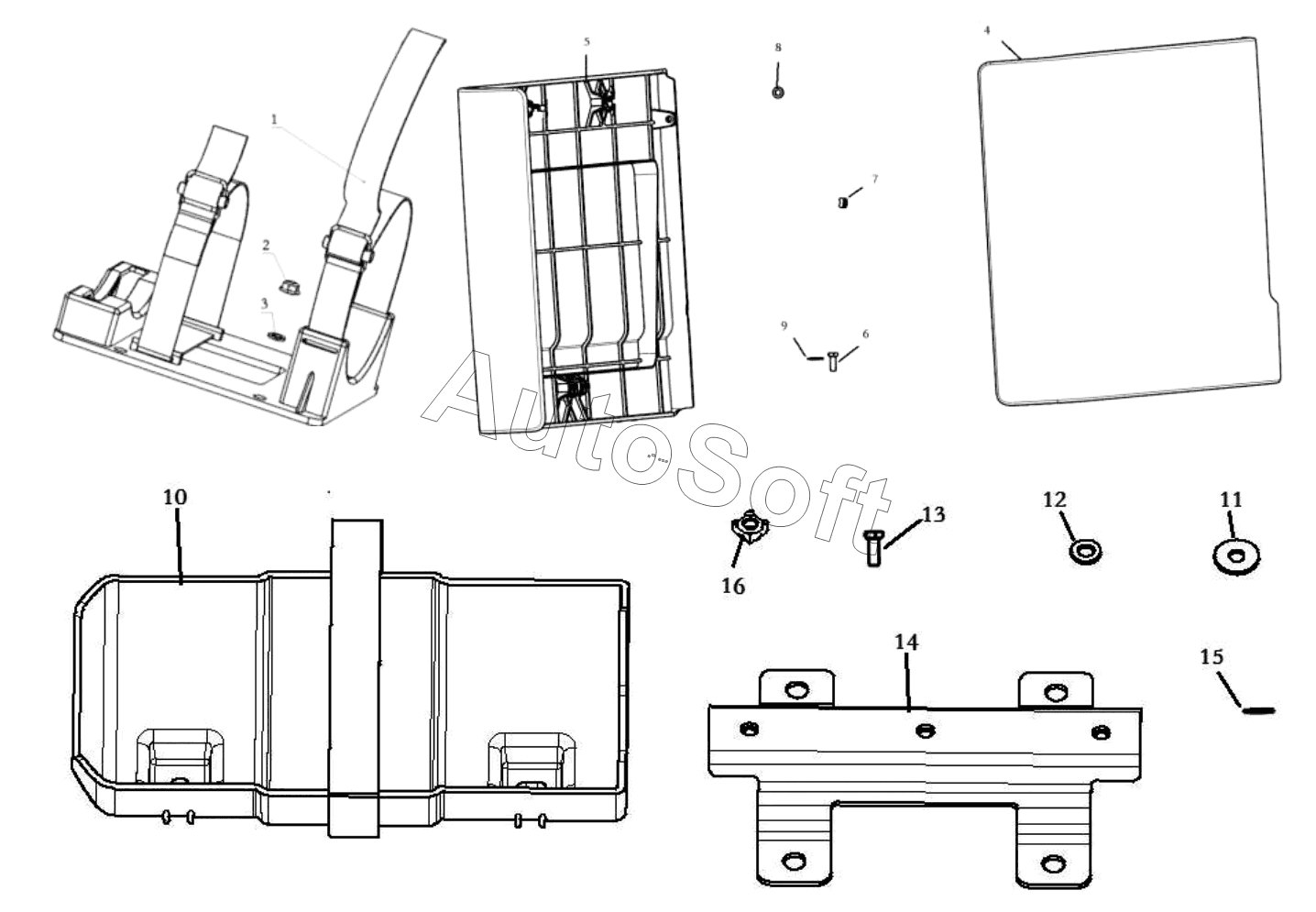 1
2
3
5
8
7
9
6
4
AutoSoft
10
16
13
12
11
14
15