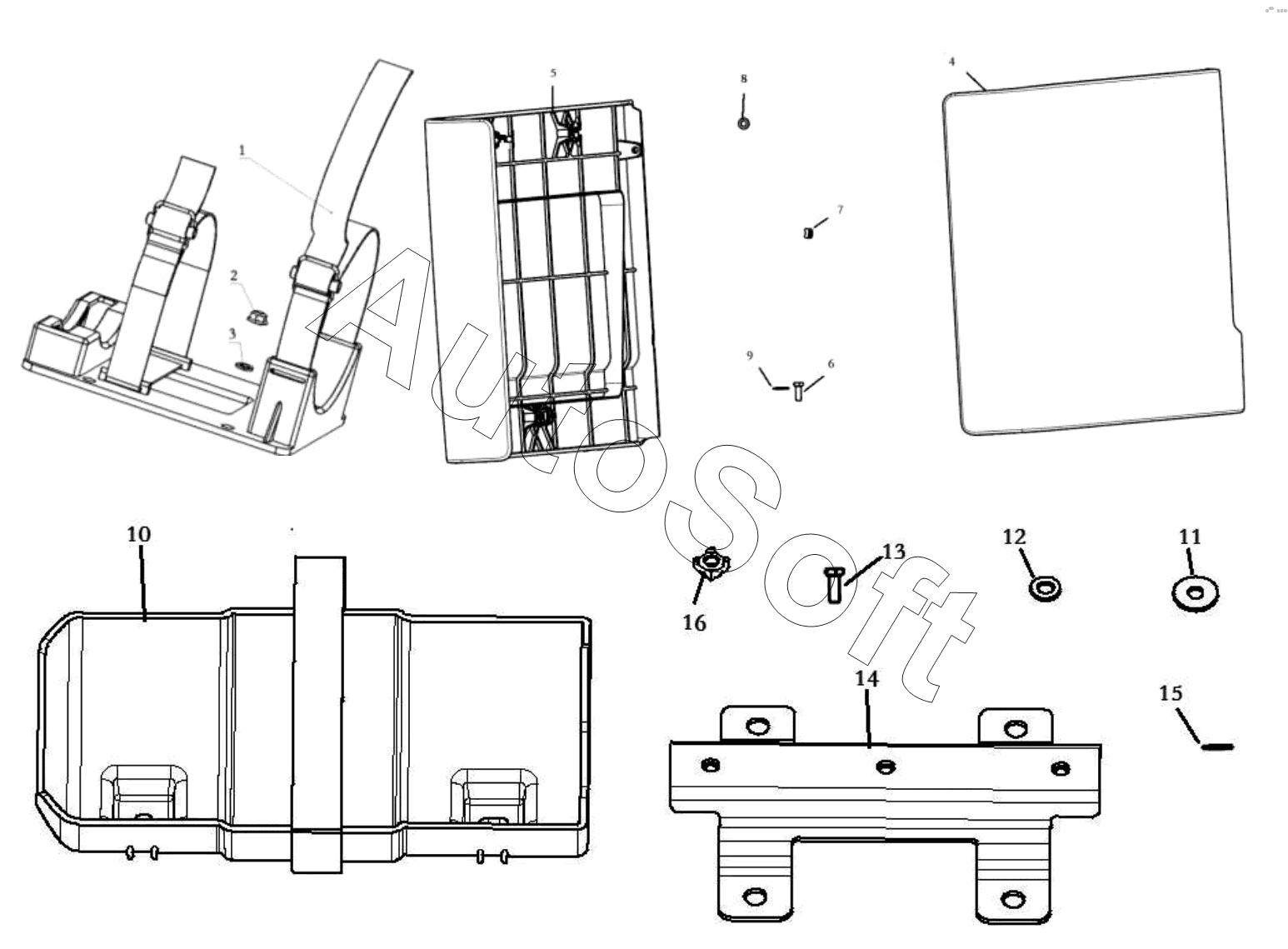 1
2
3
5
8
7
9
6
4
AutoSoft
10
16
13
12
11
14
15