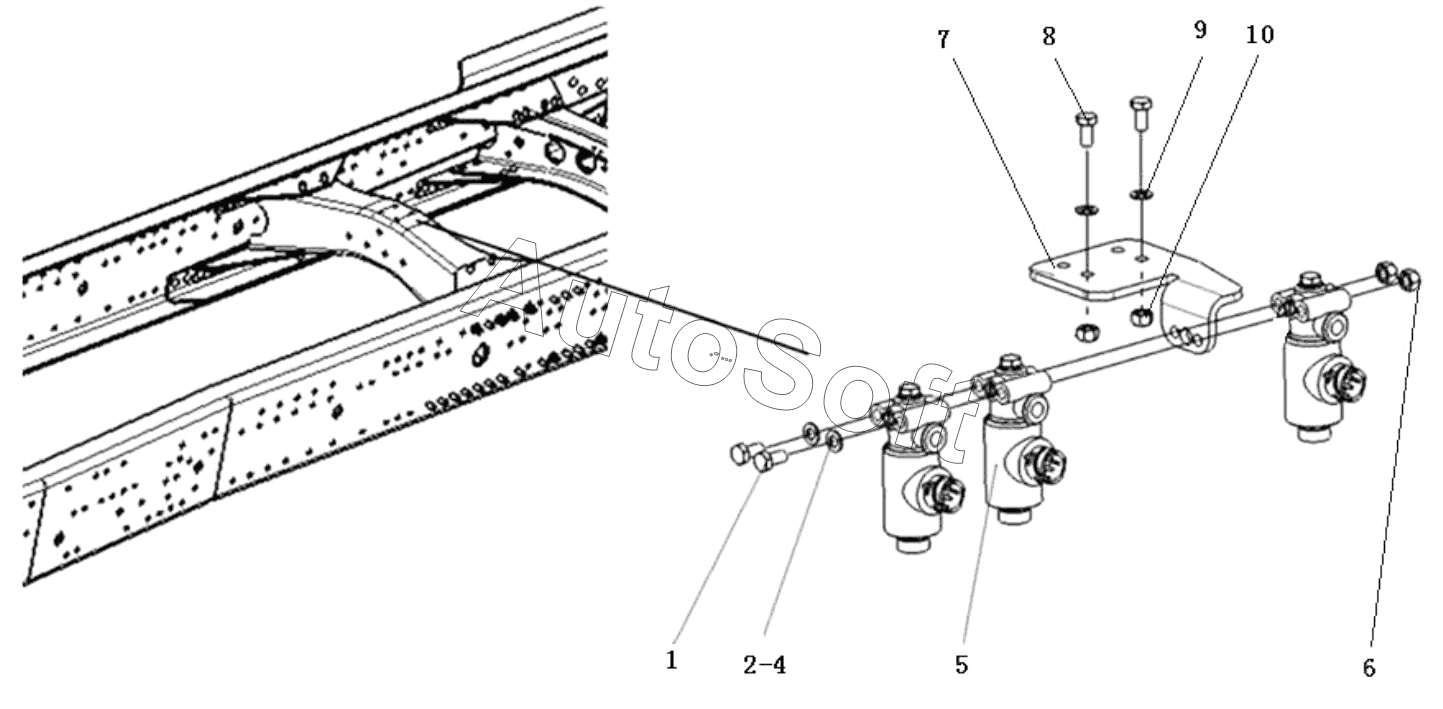 7
8
9
10
AutoSoft
1
2-4
5
6