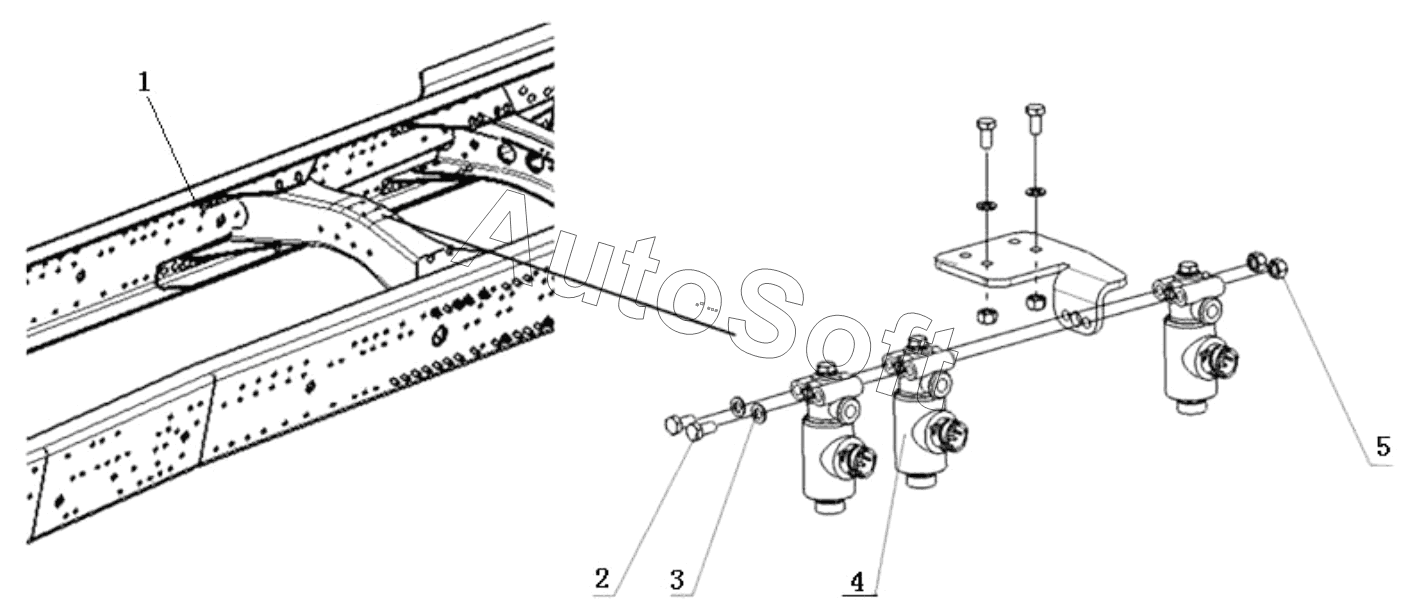 1

AutoSoft

5

2 3 4