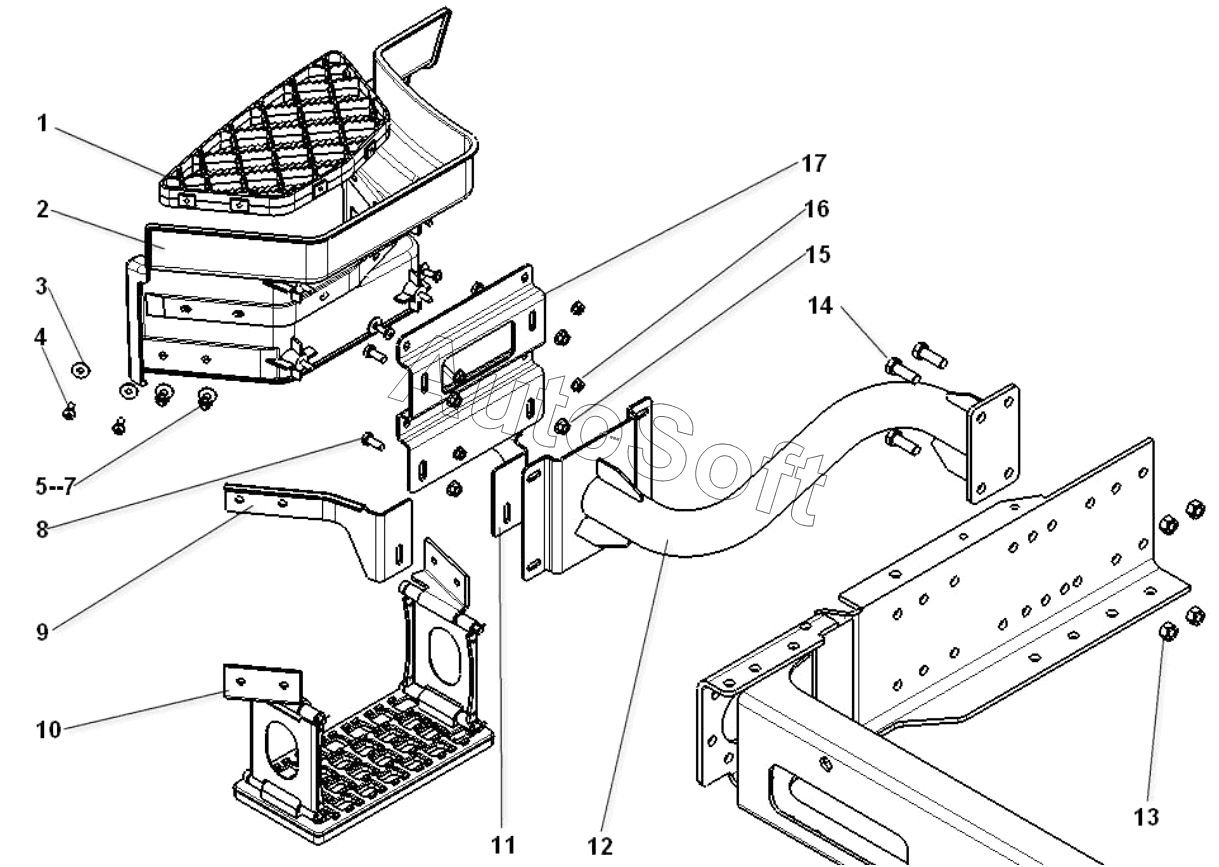 1
2
3
4
5--7
8
9
10
11
12
13
14
15
16
17
AutoSoft