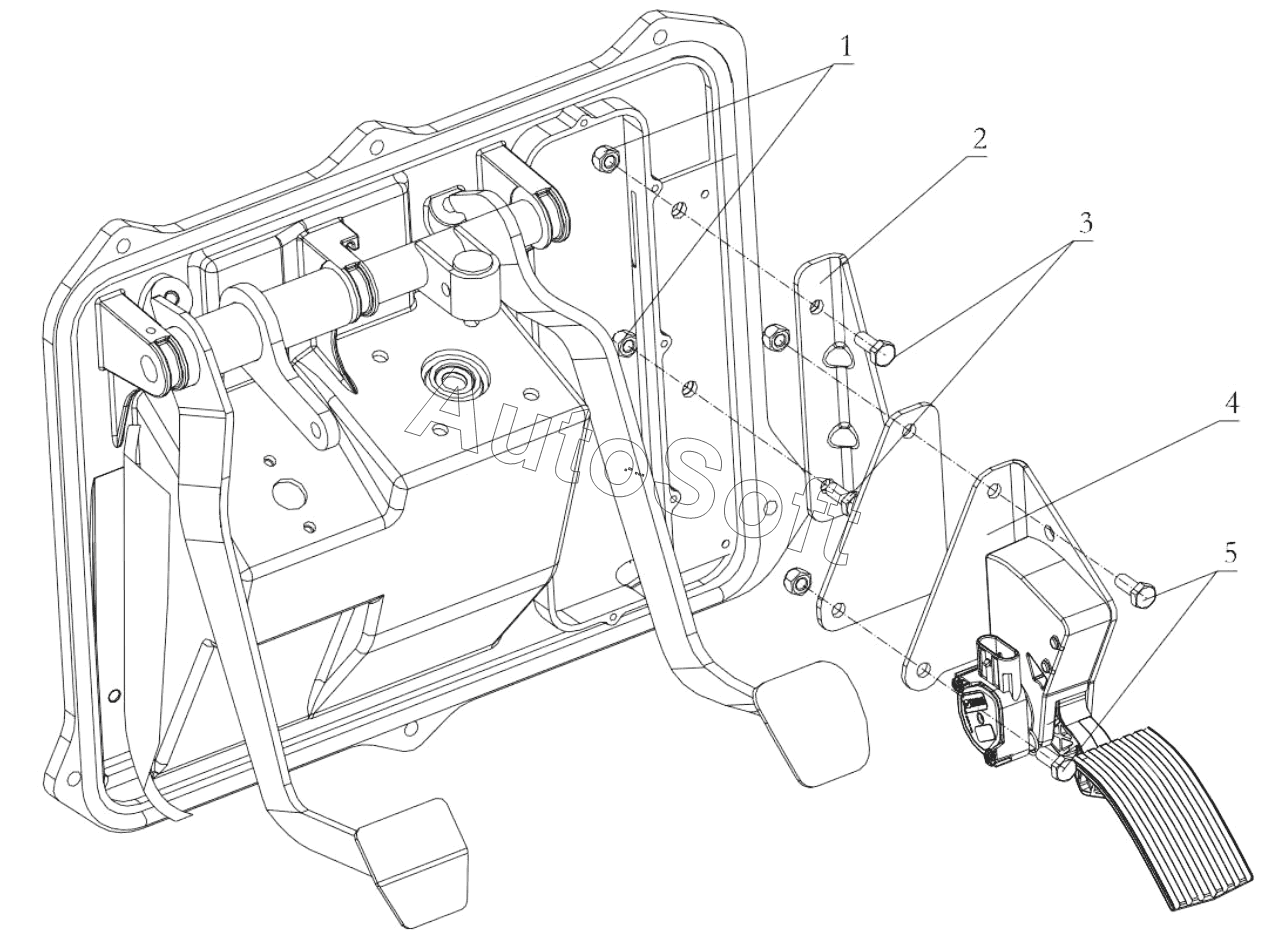 1
2
3
4
5
AutoSoft