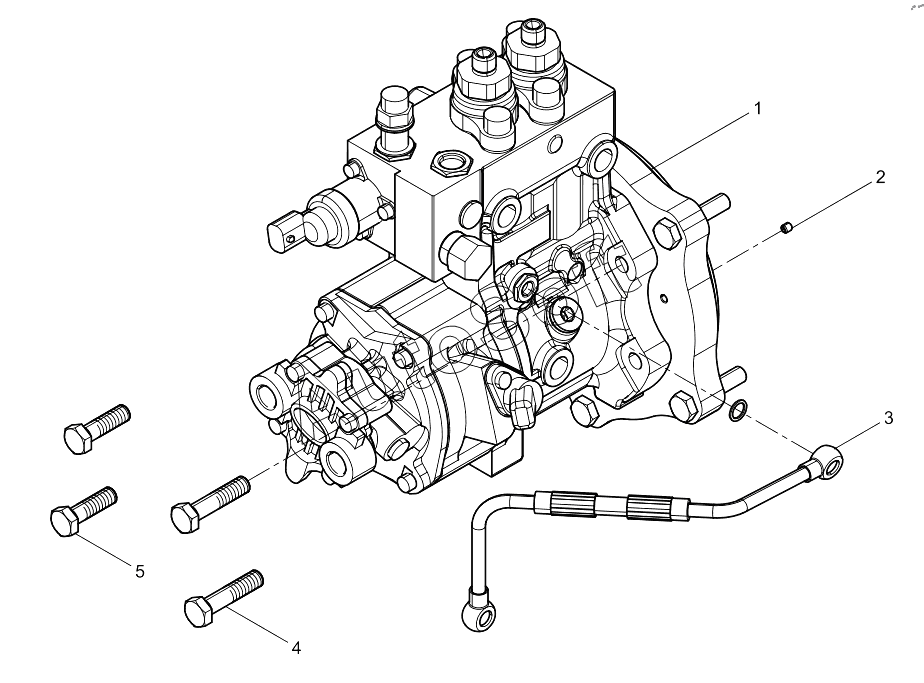 1
2
3
5
4