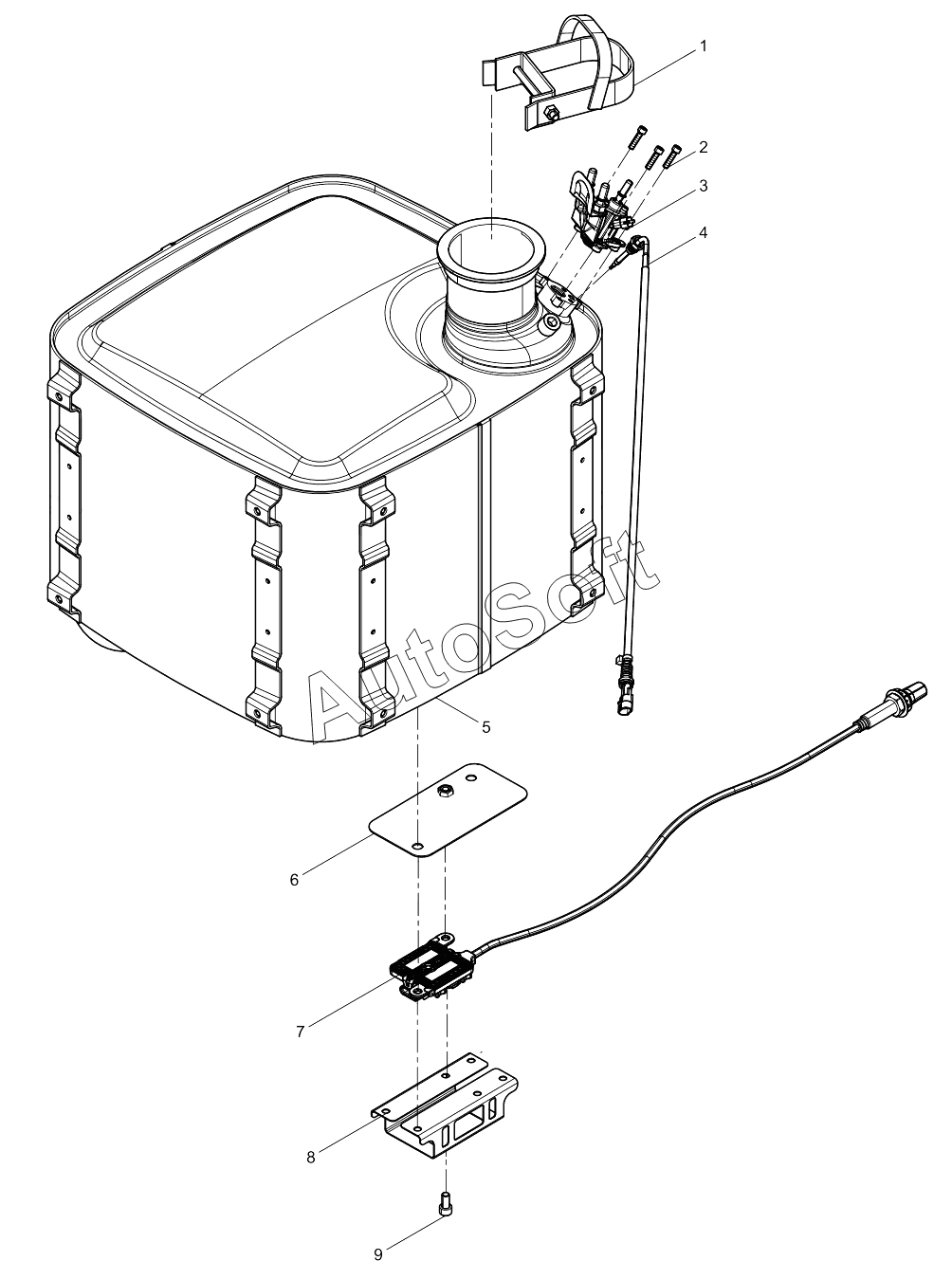 1
2
3
4
AutoSoft
5
6
7
8
9