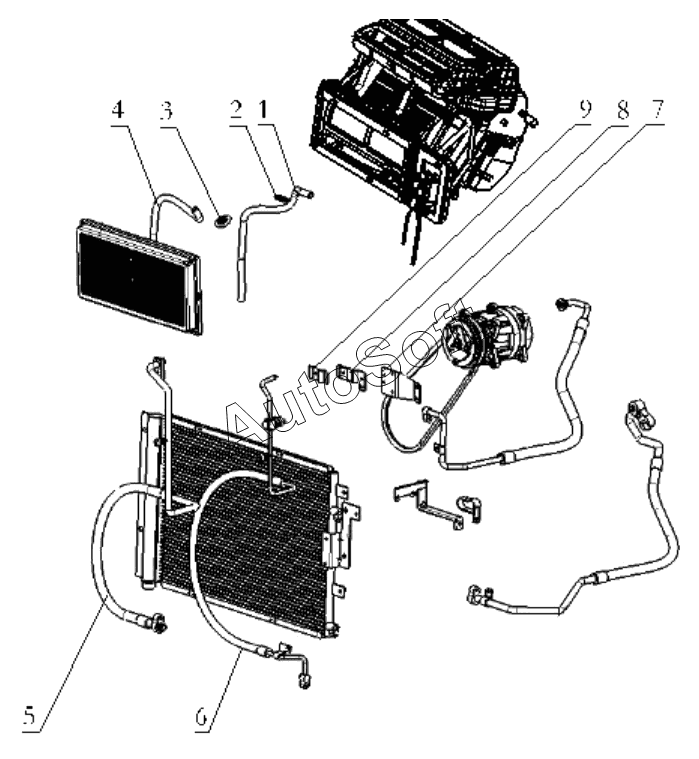 4 3 2 1

9 8 7

AutoSoft

5

6