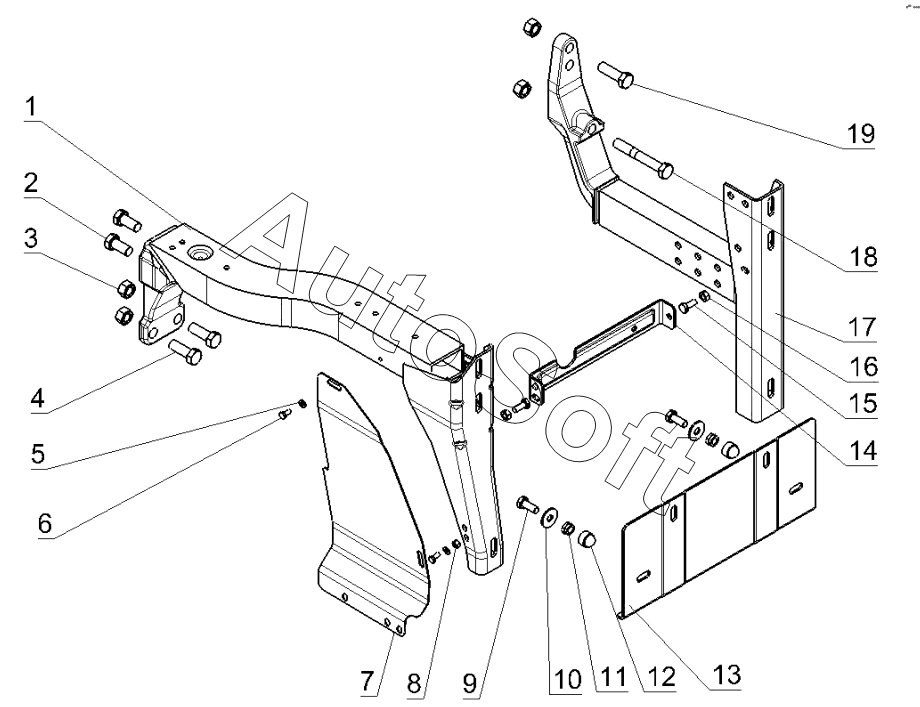 1
2
3
4
5
6
7
8
9
10
11
12
13
14
15
16
17
18
19
AutoSoft