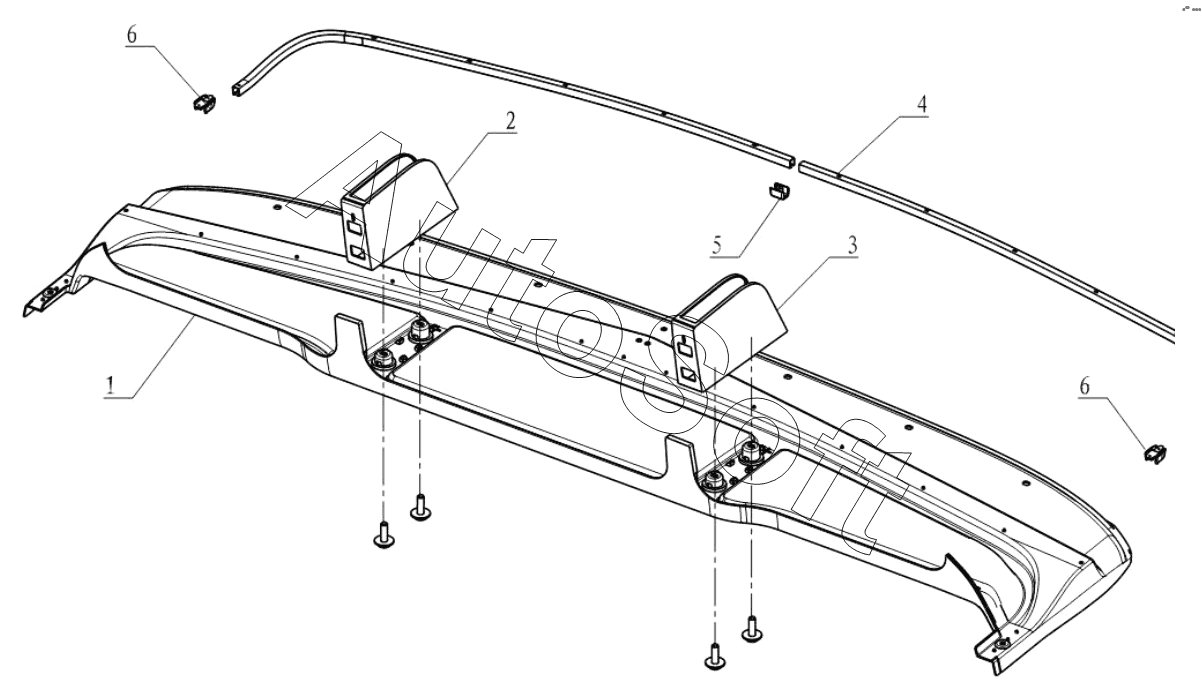 6

2

4

5

3

1

6

AutoSoft