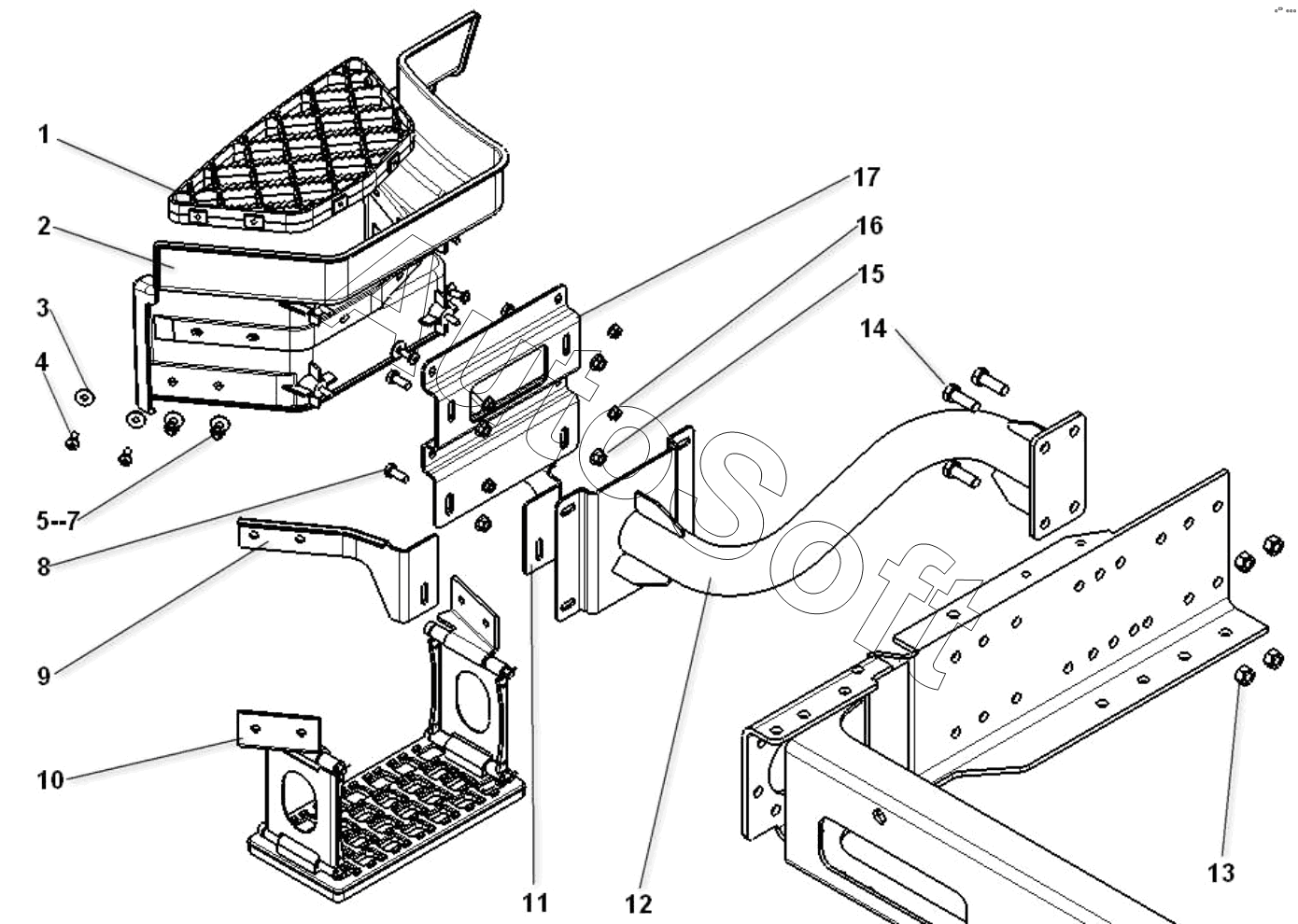 1
2
3
4
5--7
8
9
10
11
12
13
14
15
16
17
AutoSoft