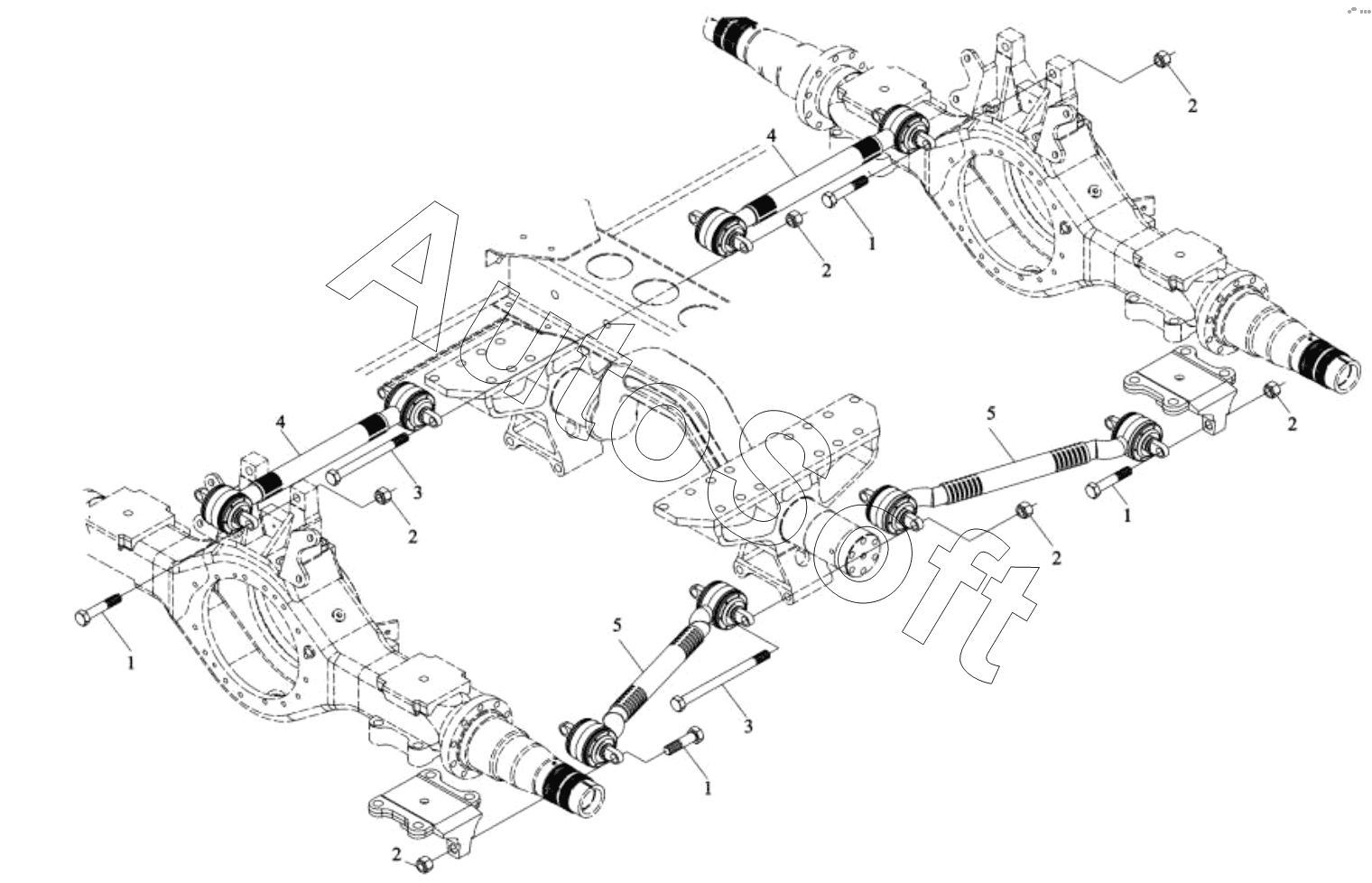 AutoSoft

2
4
1
2
4
3
2
5
2
1
2
1
5
3
1
2